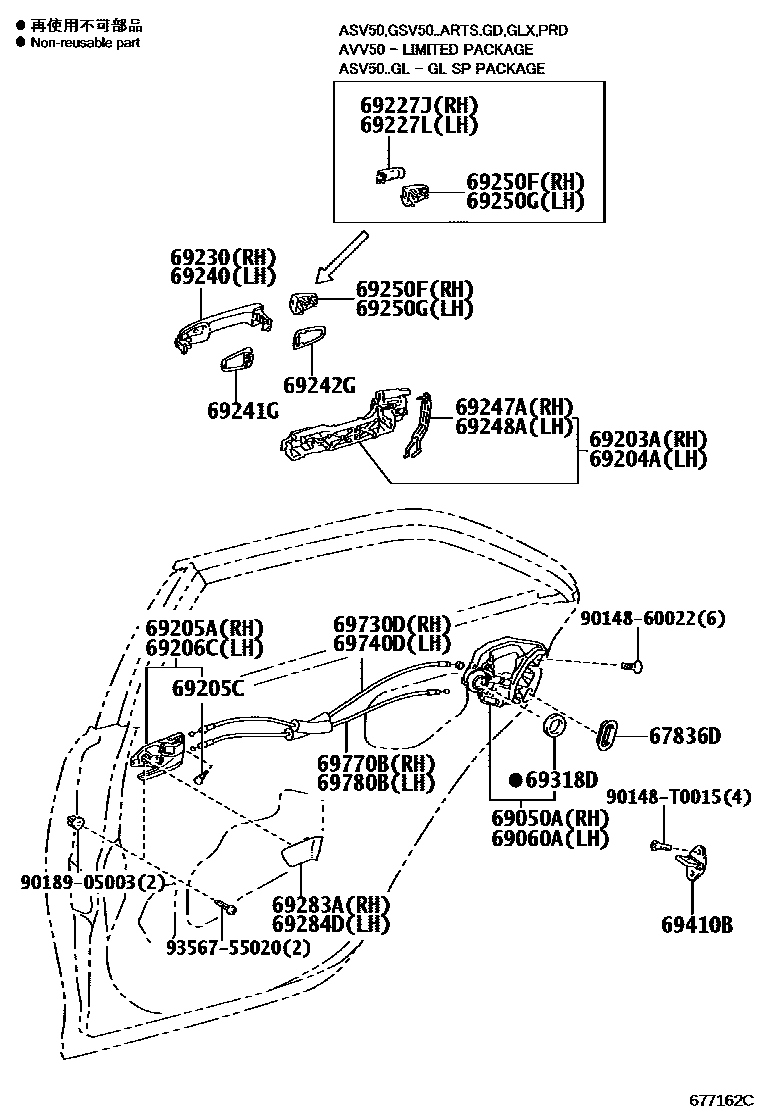 ● 再使用不可部品
● Non-reusable part

ASV50,GSV50..ARTS.GD,GLX,PRD
AVV50 - LIMITED PACKAGE
ASV50..GL - GL SP PACKAGE

69227J(RH)
69227L(LH)

69250F(RH)
69250G(LH)

69230(RH)
69240(LH)

69250F(RH)
69250G(LH)

69242G

69241G

69247A(RH)
69248A(LH)

69203A(RH)
69204A(LH)

69205A(RH)
69206C(LH)

69730D(RH)
69740D(LH)

90148-60022(6)

69205C

67836D

69770B(RH)
69780B(LH)

●69318D

90148-T0015(4)

69050A(RH)
69060A(LH)

90189-05003(2)

69283A(RH)
69284D(LH)

69410B

93567-55020(2)

677162C