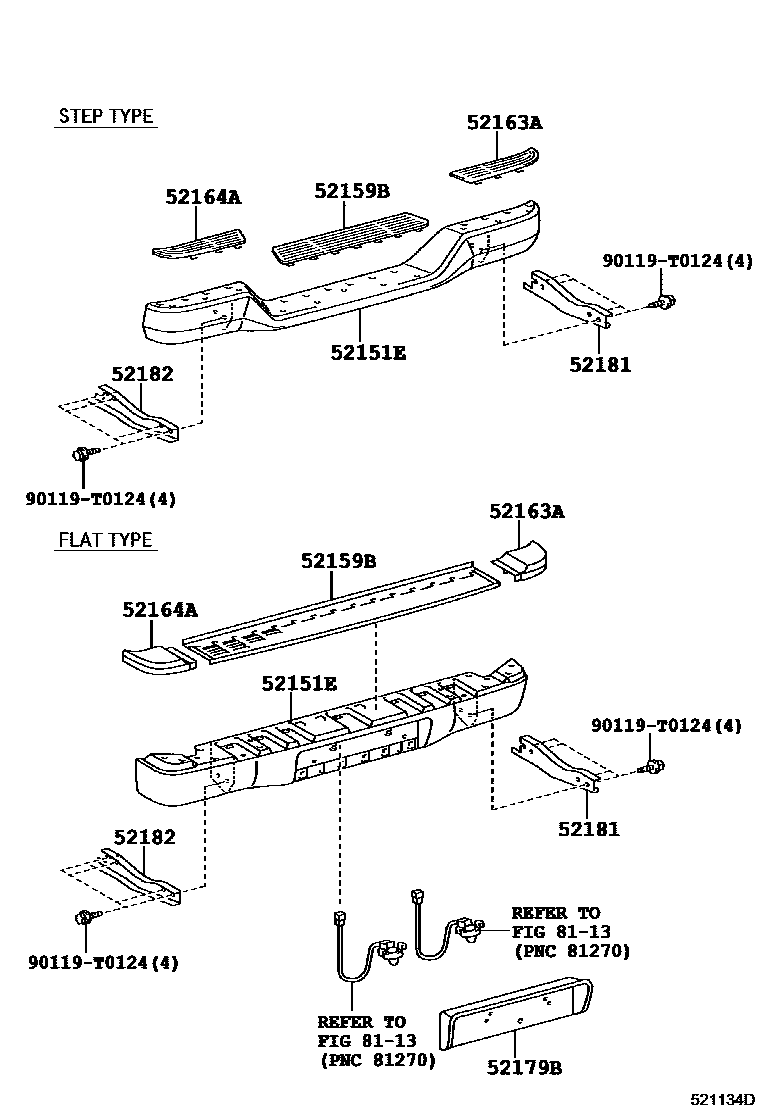 STEP TYPE

52163A

52164A

52159B

90119-T0124(4)

52151E

52181

52182

90119-T0124(4)

FLAT TYPE

52163A

52159B

52164A

52151E

90119-T0124(4)

52181

52182

90119-T0124(4)

REFER TO
FIG 81-13
(PNC 81270)

REFER TO
FIG 81-13
(PNC 81270)

52179B

521134D