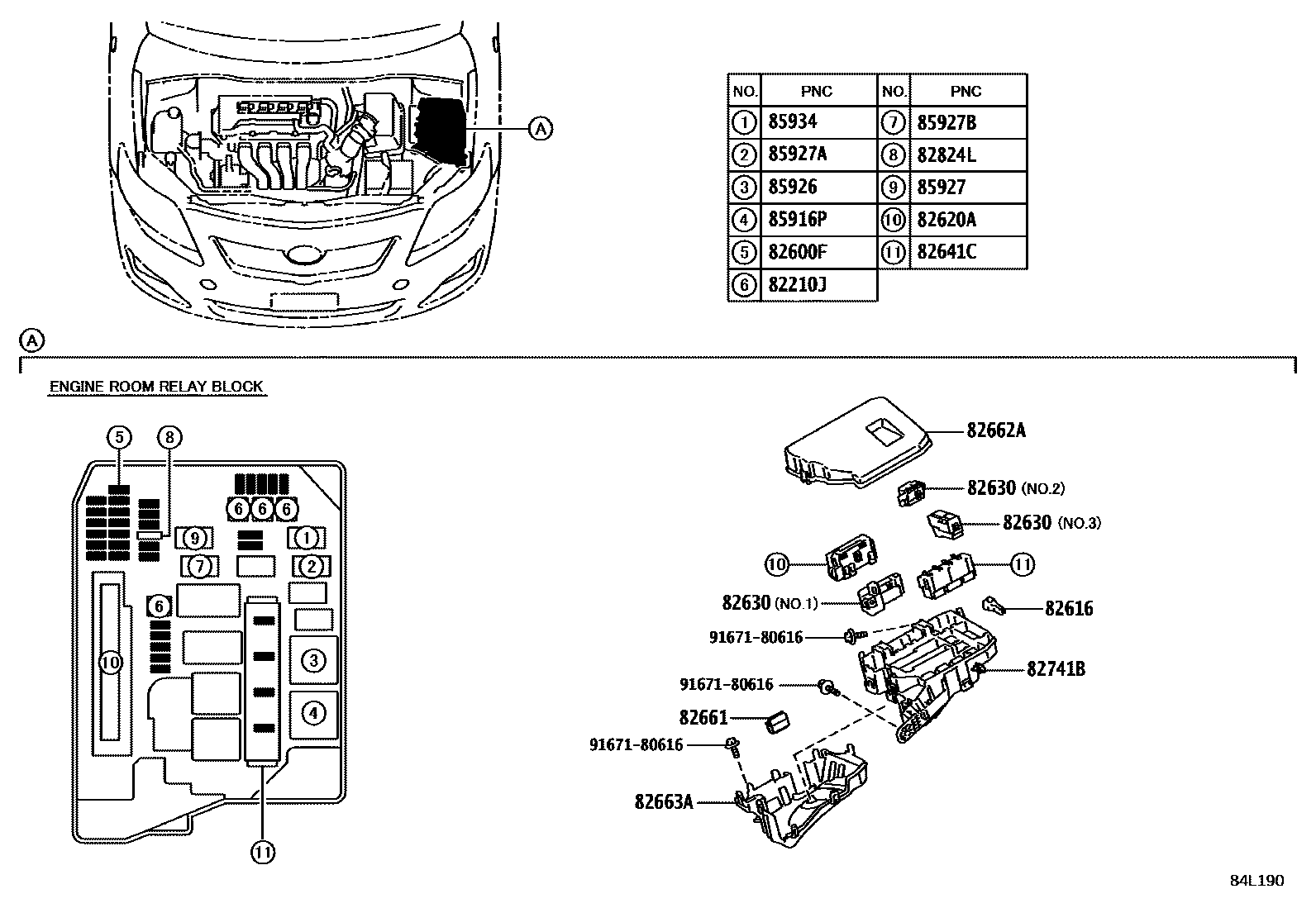 A

| NO. | PNC | NO. | PNC |
|---|---|---|---|
| 1 | 85934 | 7 | 85927B |
| 2 | 85927A | 8 | 82824L |
| 3 | 85926 | 9 | 85927 |
| 4 | 85916P | 10 | 82620A |
| 5 | 82600F | 11 | 82641C |
| 6 | 82210J | | |

A

ENGINE ROOM RELAY BLOCK

5 8 6 6 6 9 1 7 2 6 10 3 4 11

82662A
82630 (NO.2)
82630 (NO.3)
10
11
82630 (NO.1)
82616
91671-80616
82741B
91671-80616
82661
91671-80616
82663A

84L190