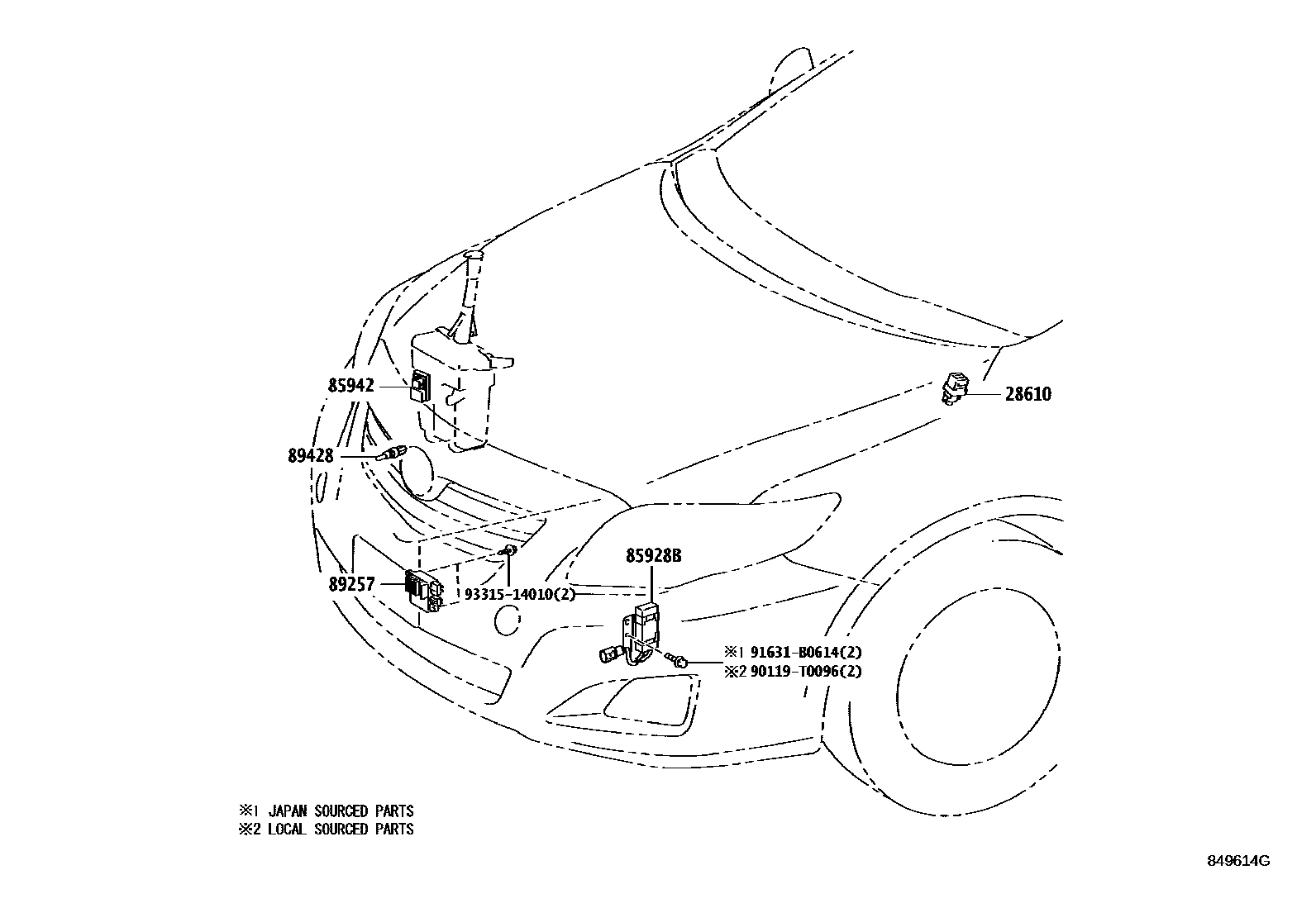 85942

28610

89428

85928B

89257

93315-14010(2)

※1 91631-B0614(2)
※2 90119-T0096(2)

※1 JAPAN SOURCED PARTS
※2 LOCAL SOURCED PARTS

849614G