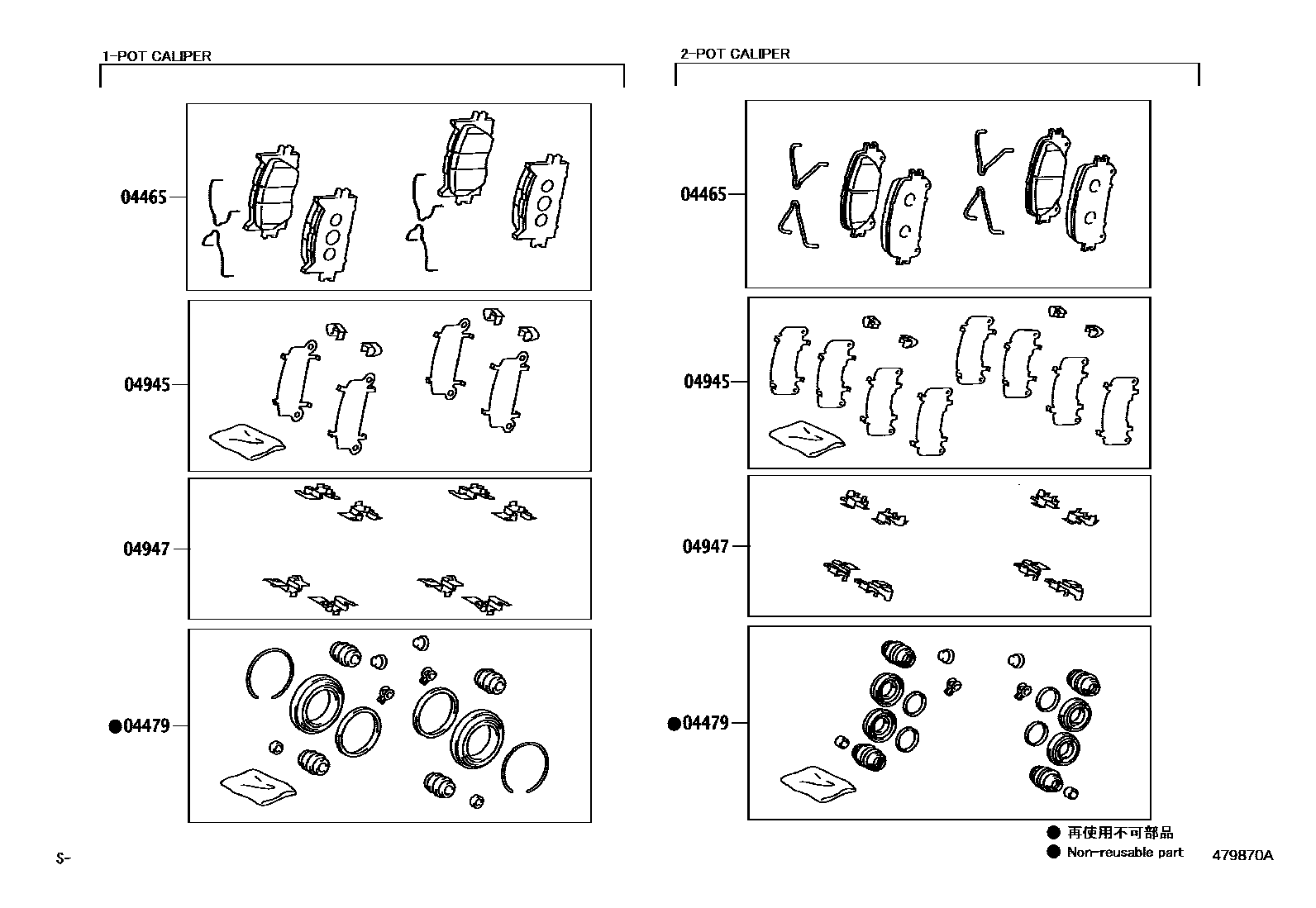 1-POT CALIPER

04465

04945

04947

●04479

2-POT CALIPER

04465

04945

04947

●04479

● 再使用不可部品
● Non-reusable part

S-

479870A