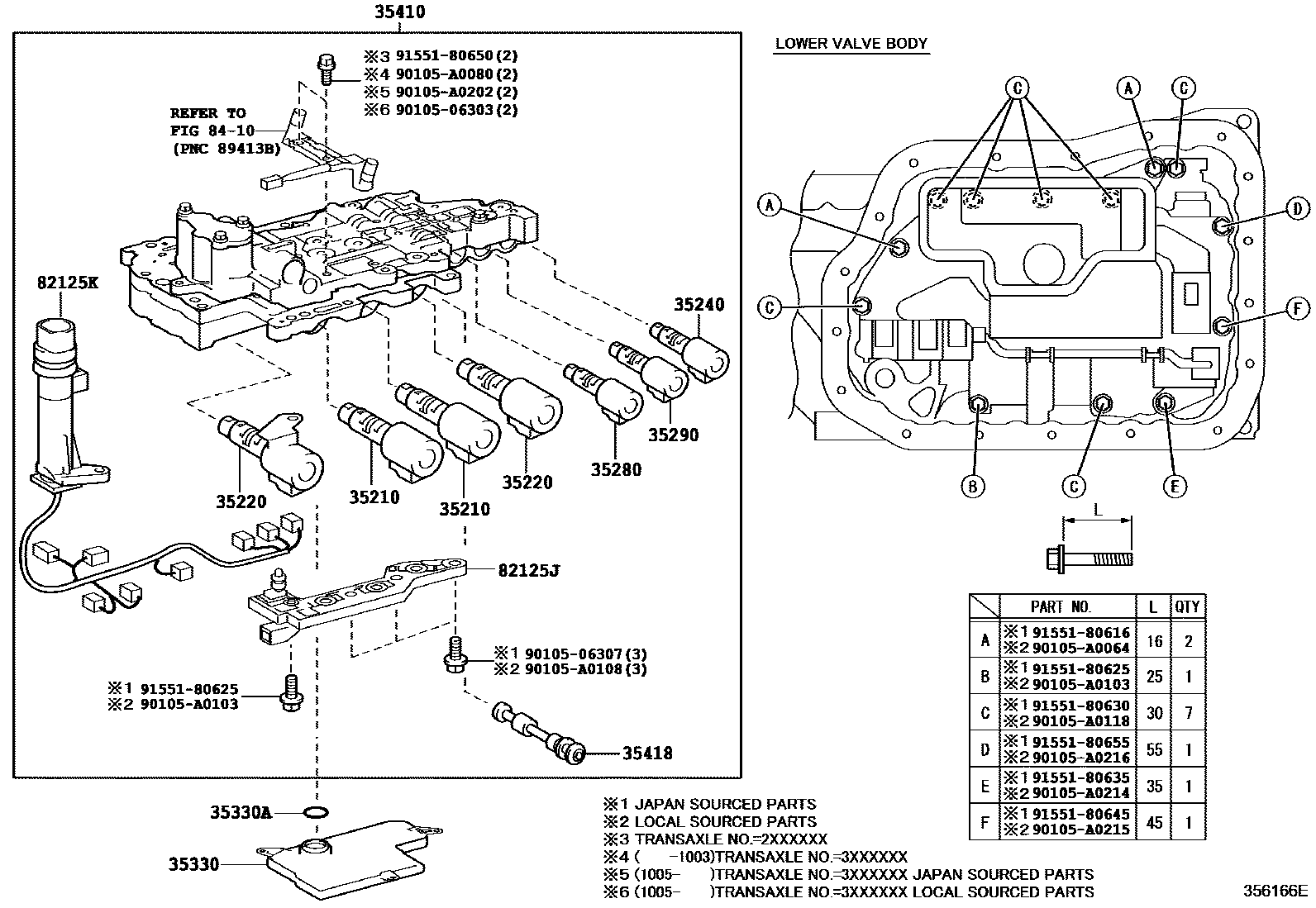 35410

※3 91551-80650(2)
※4 90105-A0080(2)
※5 90105-A0202(2)
※6 90105-06303(2)

REFER TO
FIG 84-10
(PNC 89413B)

82125K

35240

35290

35280

35220

35210

35210

35220

82125J

※1 90105-06307(3)
※2 90105-A0108(3)

※1 91551-80625
※2 90105-A0103

35418

35330A

35330

LOWER VALVE BODY

C A C
A D
C F
B C E

L

| | PART NO. | L | QTY |
|---|---|---|---|
| A | ※1 91551-80616 ※2 90105-A0064 | 16 | 2 |
| B | ※1 91551-80625 ※2 90105-A0103 | 25 | 1 |
| C | ※1 91551-80630 ※2 90105-A0118 | 30 | 7 |
| D | ※1 91551-80655 ※2 90105-A0216 | 55 | 1 |
| E | ※1 91551-80635 ※2 90105-A0214 | 35 | 1 |
| F | ※1 91551-80645 ※2 90105-A0215 | 45 | 1 |

※1 JAPAN SOURCED PARTS
※2 LOCAL SOURCED PARTS
※3 TRANSAXLE NO.=2XXXXXX
※4 ( -1003)TRANSAXLE NO.=3XXXXXX
※5 (1005- )TRANSAXLE NO.=3XXXXXX JAPAN SOURCED PARTS
※6 (1005- )TRANSAXLE NO.=3XXXXXX LOCAL SOURCED PARTS

356166E