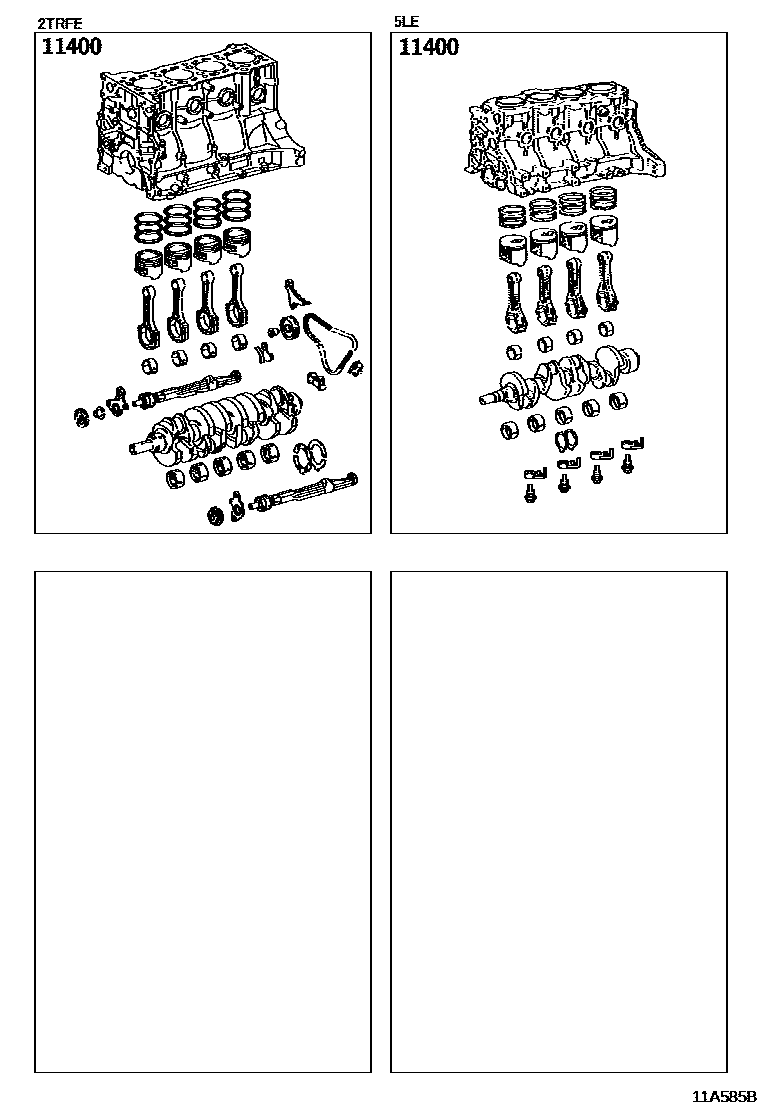 2TRFE

11400

5LE

11400

11A585B