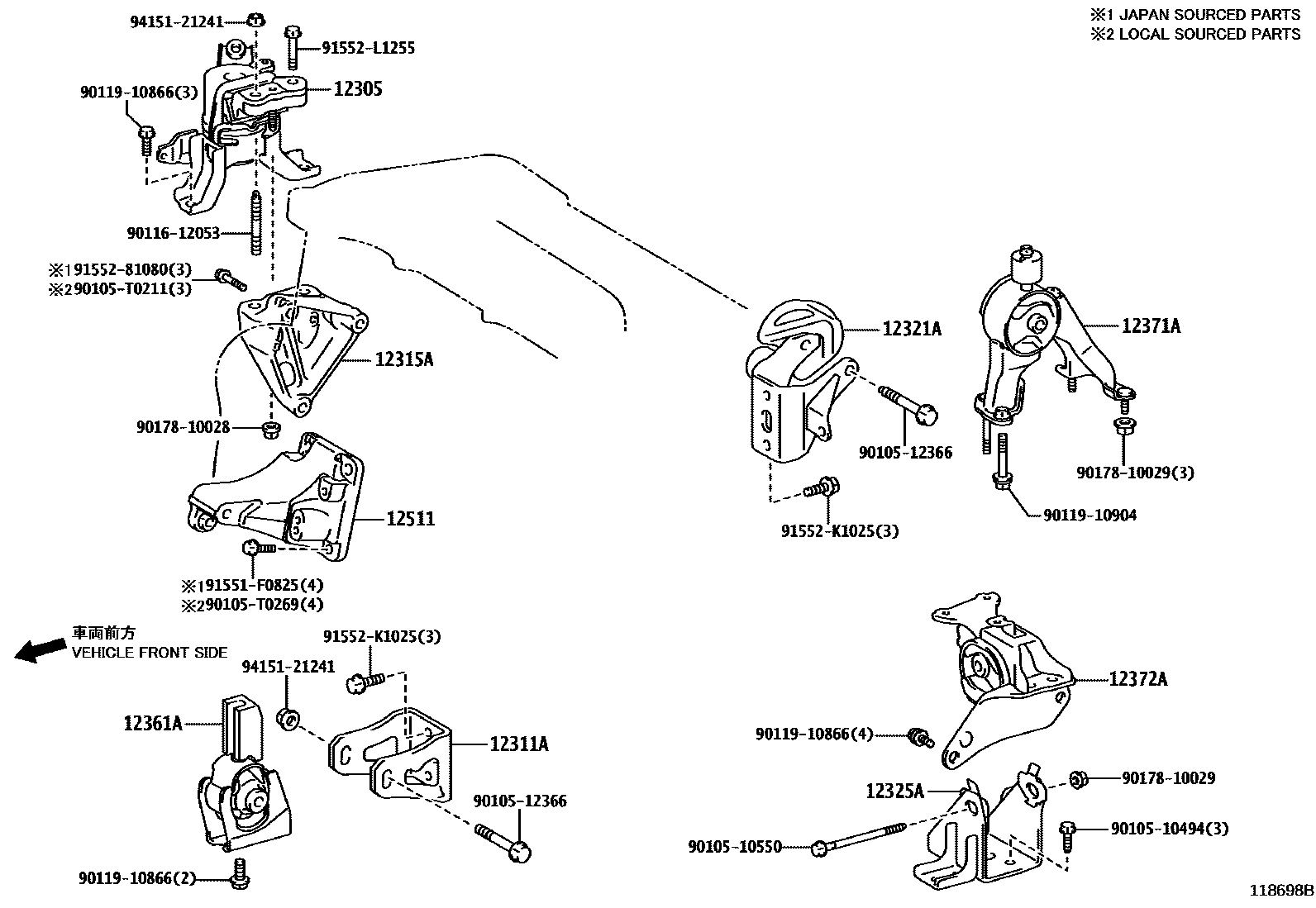 ※1 JAPAN SOURCED PARTS
※2 LOCAL SOURCED PARTS

94151-21241
91552-L1255
90119-10866(3)
12305
90116-12053
※1 91552-81080(3)
※2 90105-T0211(3)
12315A
90178-10028
12511
※1 91551-F0825(4)
※2 90105-T0269(4)

12321A
90105-12366
91552-K1025(3)
12371A
90178-10029(3)
90119-10904

車両前方
VEHICLE FRONT SIDE
91552-K1025(3)
94151-21241
12361A
12311A
90105-12366
90119-10866(2)

12372A
90119-10866(4)
12325A
90178-10029
90105-10494(3)
90105-10550

118698B