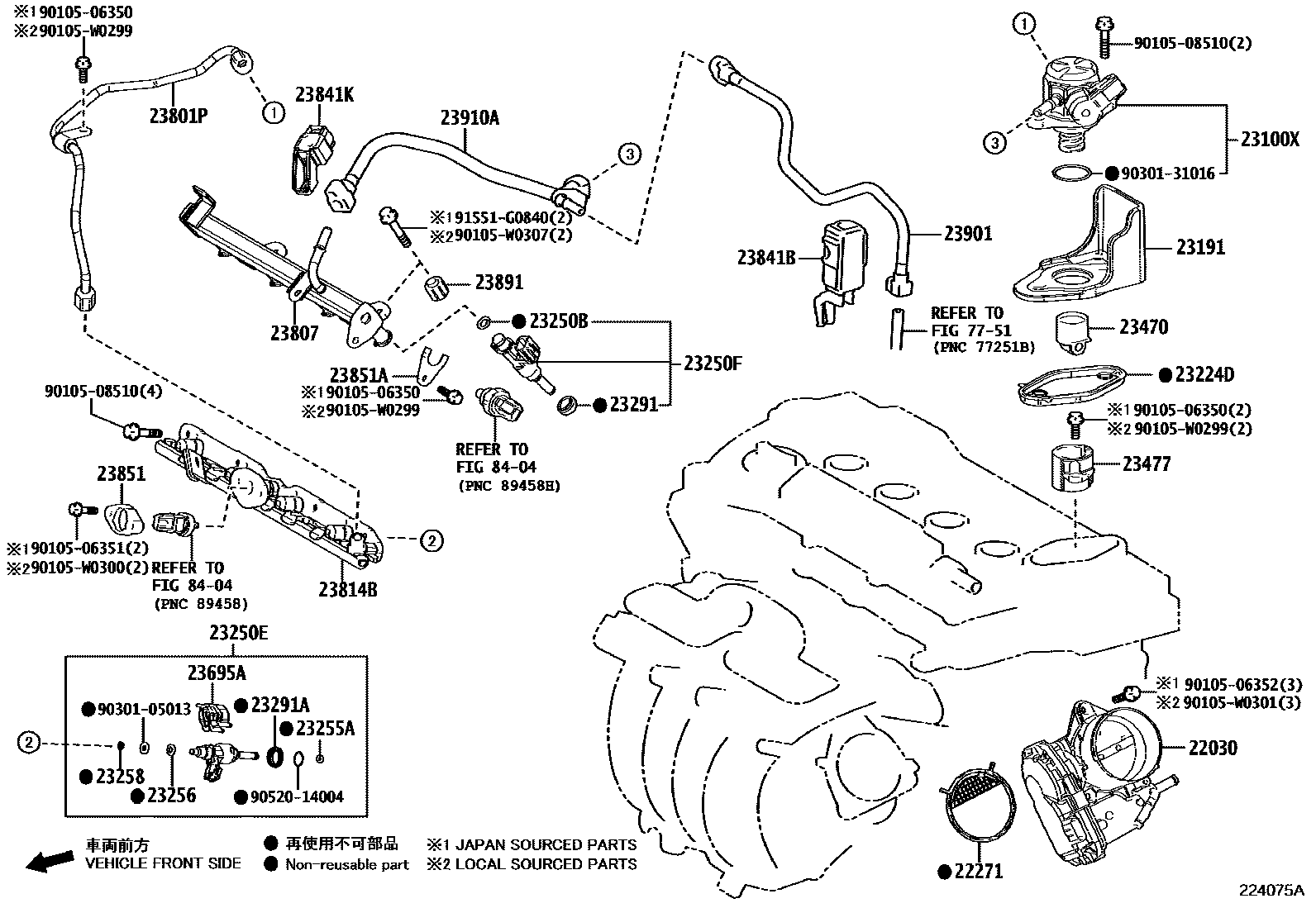 ※1 90105-06350
※2 90105-W0299

23801P

①

23841K

23910A

③

※1 91551-G0840(2)
※2 90105-W0307(2)

23891

23807

● 23250B

23250F

23851A
※1 90105-06350
※2 90105-W0299

● 23291

REFER TO
FIG 84-04
(PNC 89458H)

90105-08510(4)

23851

※1 90105-06351(2)
※2 90105-W0300(2)

REFER TO
FIG 84-04
(PNC 89458)

23814B

②

23250E

23695A

● 90301-05013

● 23291A

● 23255A

②

● 23258

● 23256

● 90520-14004

23841B

23901

REFER TO
FIG 77-51
(PNC 77251B)

①

90105-08510(2)

③

23100X

● 90301-31016

23191

23470

● 23224D

※1 90105-06350(2)
※2 90105-W0299(2)

23477

※1 90105-06352(3)
※2 90105-W0301(3)

22030

● 22271

車両前方
VEHICLE FRONT SIDE

● 再使用不可部品
● Non-reusable part

※1 JAPAN SOURCED PARTS
※2 LOCAL SOURCED PARTS

224075A