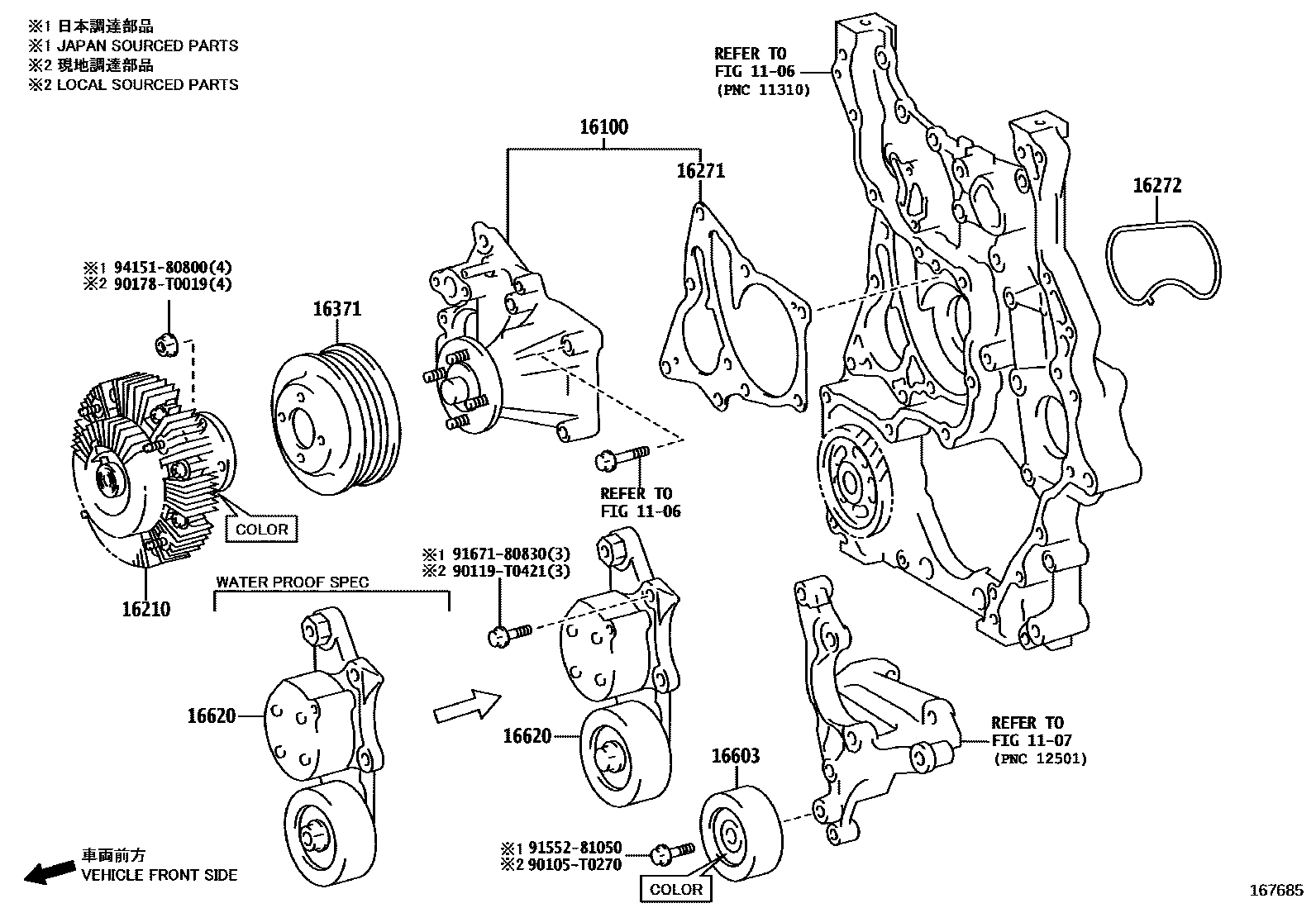 ※1 日本調達部品
※1 JAPAN SOURCED PARTS
※2 現地調達部品
※2 LOCAL SOURCED PARTS

REFER TO
FIG 11-06
(PNC 11310)

16100

16271

16272

※1 94151-80800(4)
※2 90178-T0019(4)

16371

REFER TO
FIG 11-06

COLOR

16210

WATER PROOF SPEC

※1 91671-80830(3)
※2 90119-T0421(3)

16620

16620

16603

REFER TO
FIG 11-07
(PNC 12501)

※1 91552-81050
※2 90105-T0270

COLOR

車両前方
VEHICLE FRONT SIDE

167685