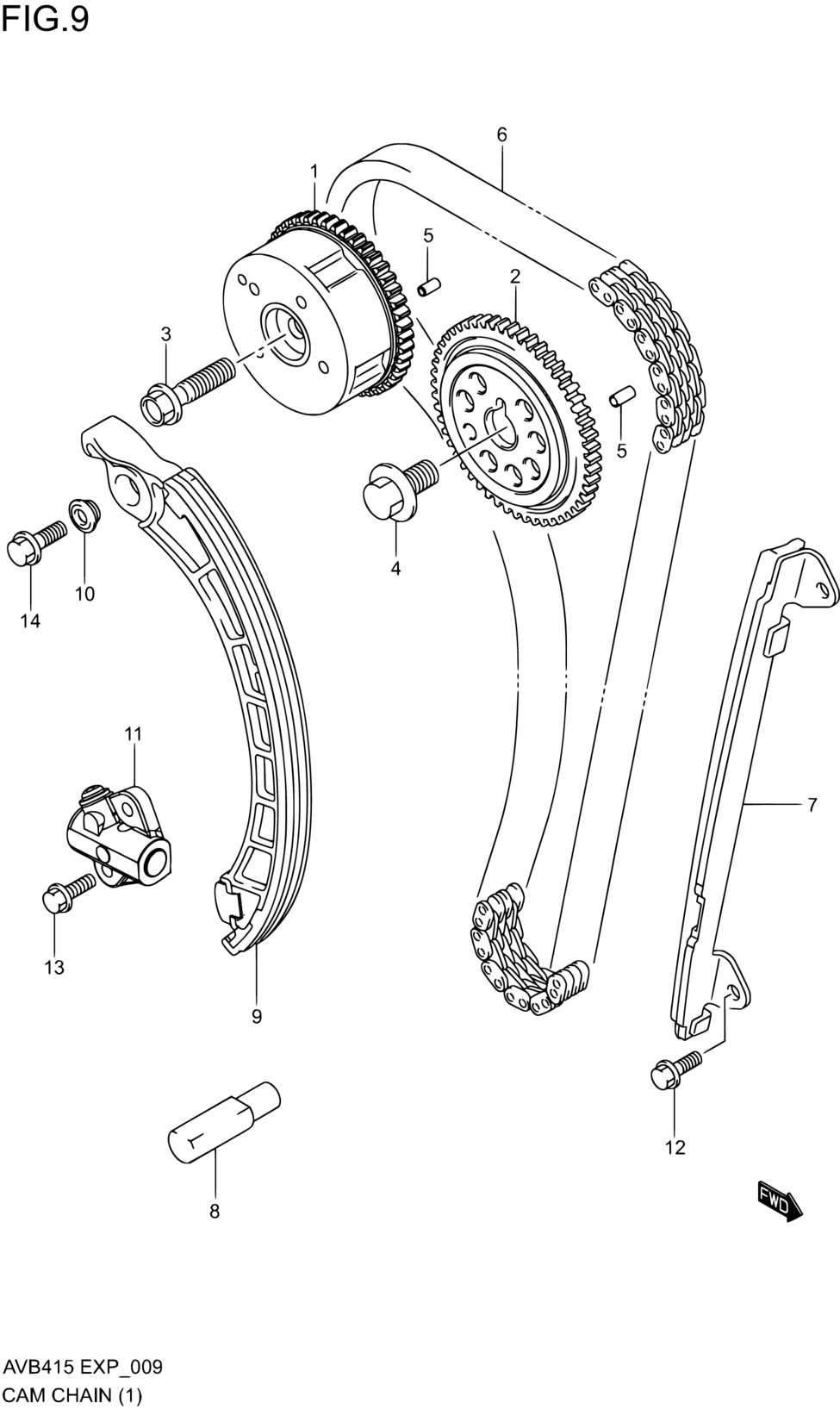 FIG.9

6

1

5

2

3

5

4

10

14

11

7

13

9

12

8

FWD

AVB415 EXP_009
CAM CHAIN (1)