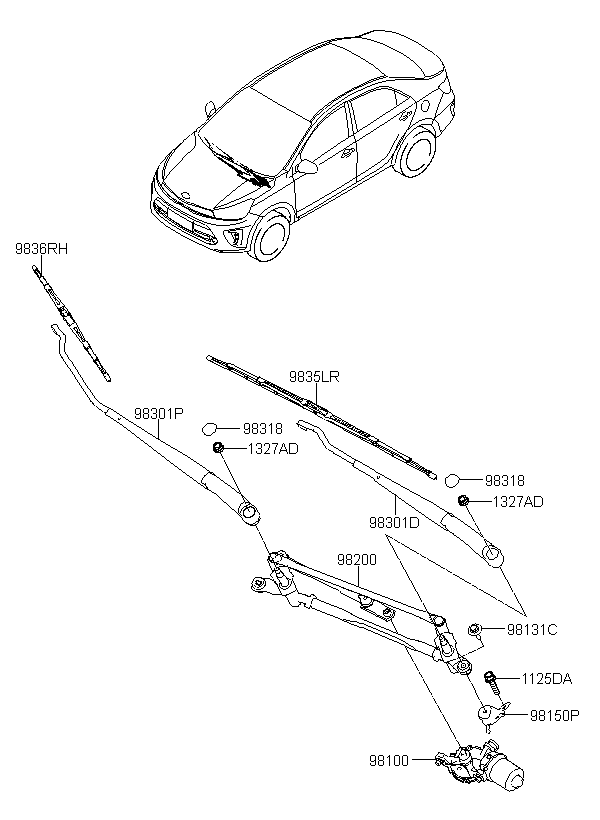 9836RH

9835LR

98301P

98318

1327AD

98318

1327AD

98301D

98200

98131C

1125DA

98150P

98100