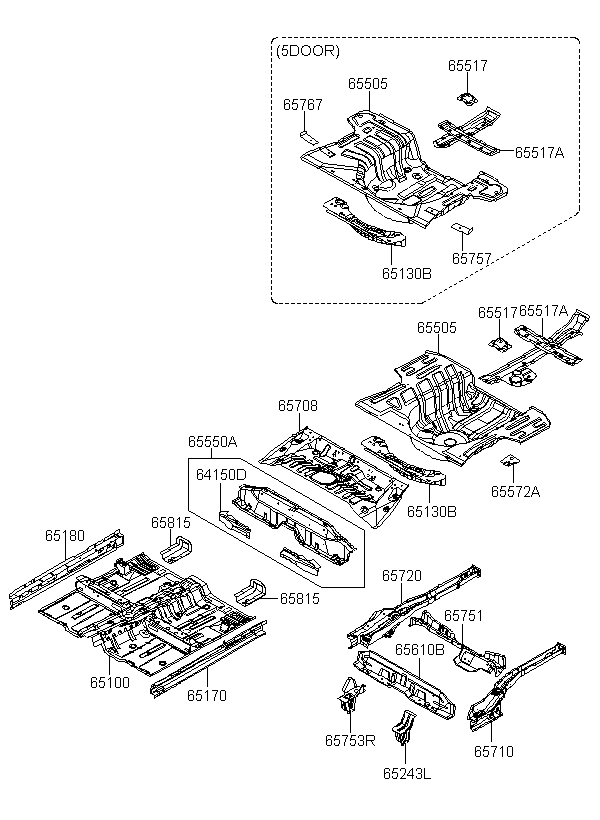 (5DOOR)
65517
65505
65767
65517A
65757
65130B
65517
65517A
65505
65708
65550A
64150D
65130B
65572A
65180
65815
65815
65720
65751
65610B
65100
65170
65753R
65243L
65710