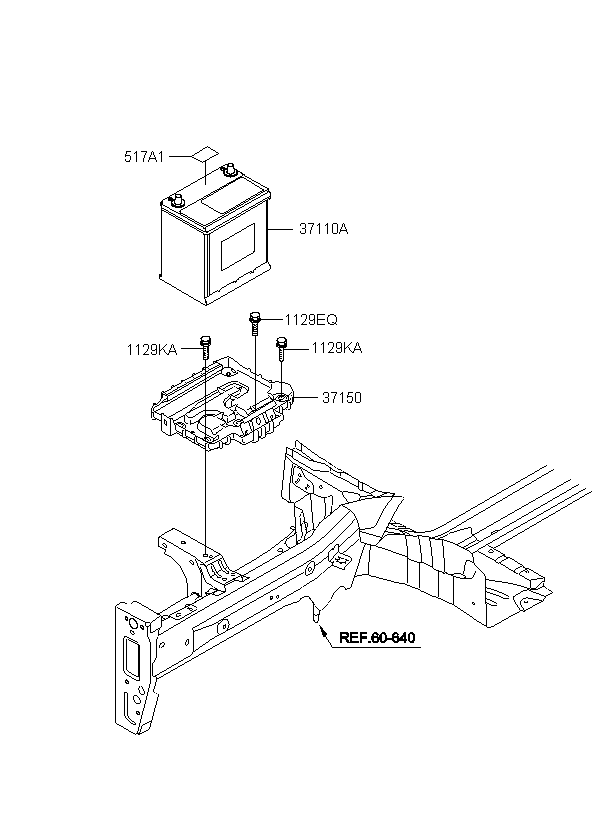 517A1

37110A

1129EQ

1129KA

1129KA

37150

REF.60-640