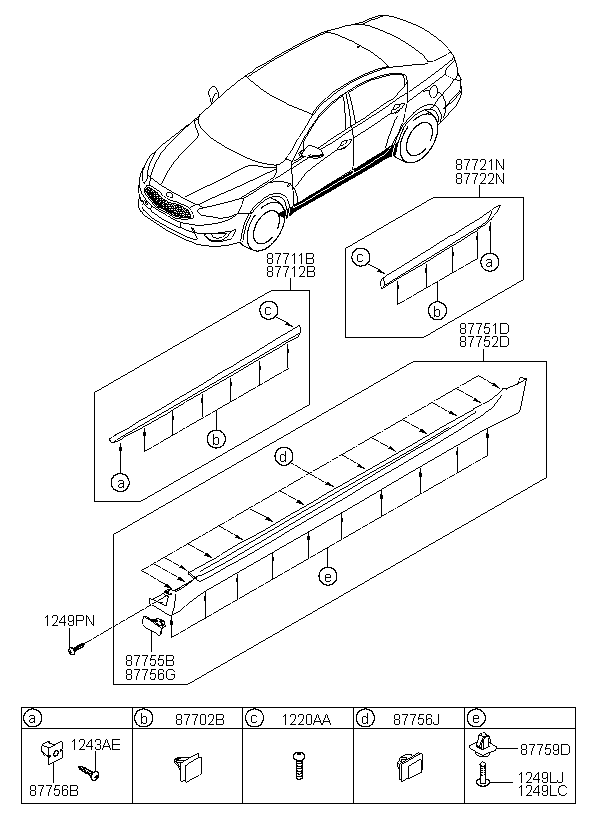 87721N
87722N

c
a
b

87711B
87712B

c
b
a

87751D
87752D

d
e

1249PN

87755B
87756G

| a | b 87702B | c 1220AA | d 87756J | e |
|---|---|---|---|---|
| 1243AE 87756B | | | | 87759D 1249LJ 1249LC |