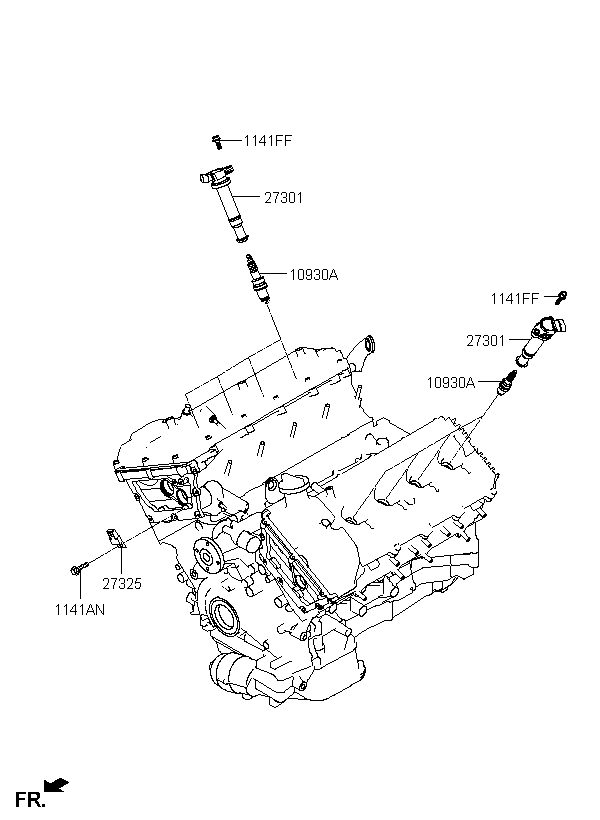 1141FF
27301
10930A
1141FF
27301
10930A
27325
1141AN
FR.