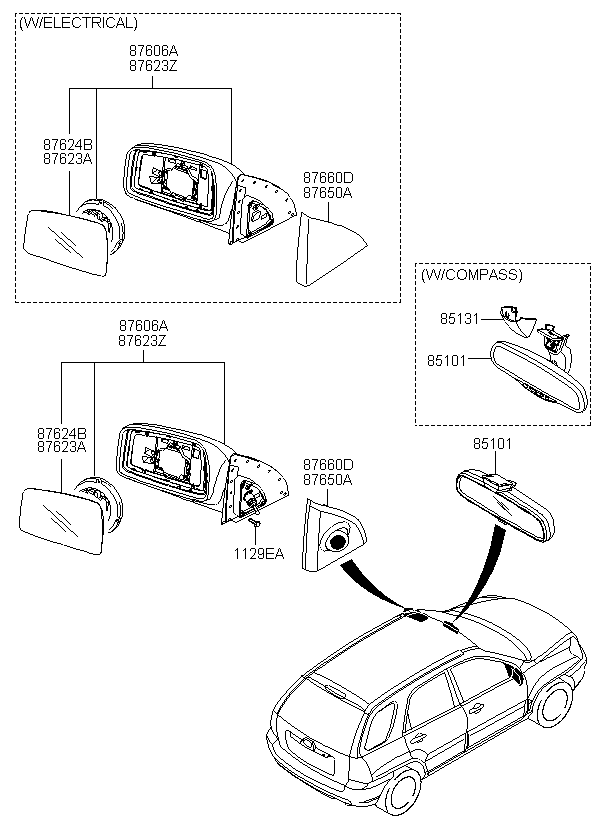 (W/ELECTRICAL)

87606A
87623Z

87624B
87623A

87660D
87650A

(W/COMPASS)

85131

85101

87606A
87623Z

87624B
87623A

87660D
87650A

85101

1129EA