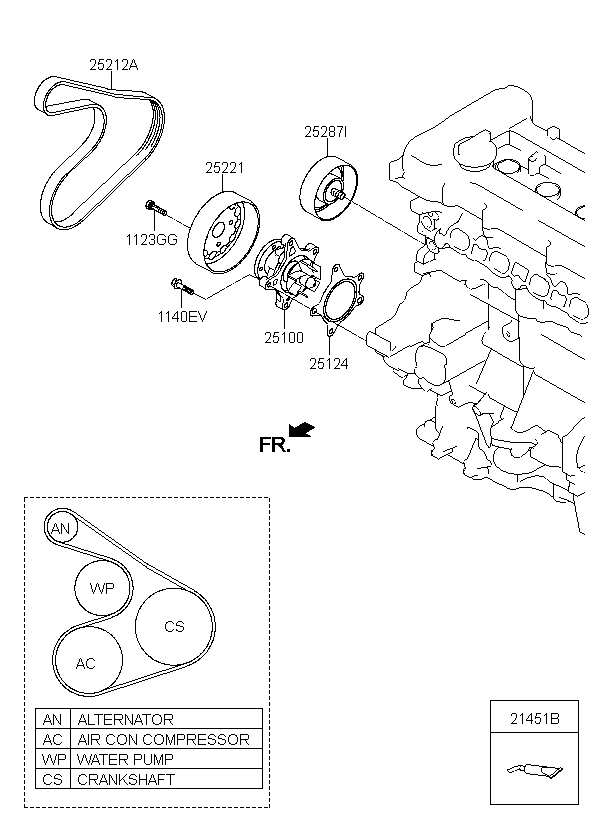 25212A

25287I

25221

1123GG

1140EV

25100

25124

FR.

AN

WP

CS

AC

| AN | ALTERNATOR |
|---|---|
| AC | AIR CON COMPRESSOR |
| WP | WATER PUMP |
| CS | CRANKSHAFT |

21451B