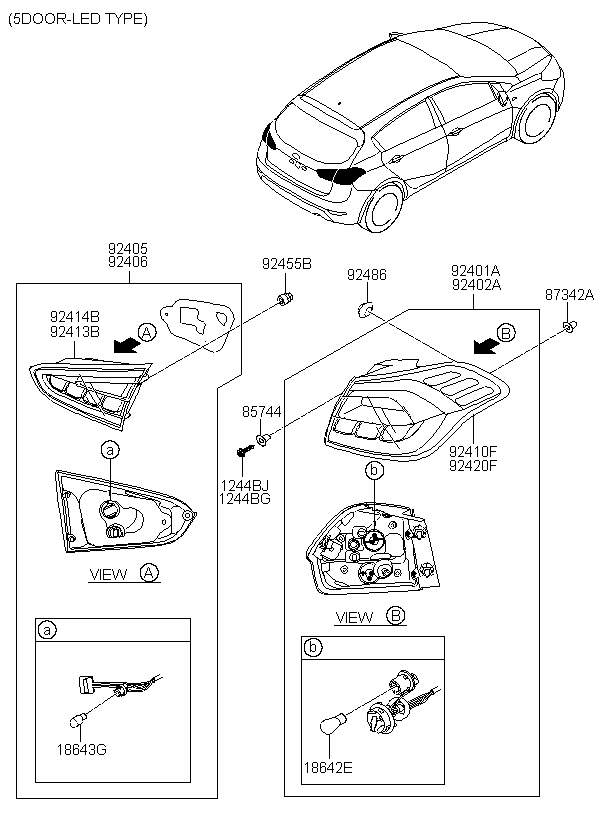 (5DOOR-LED TYPE)

92405
92406

92455B

92486

92401A
92402A

87342A

92414B
92413B

A

B

85744

1244BJ
1244BG

92410F
92420F

a

b

VIEW A

VIEW B

a

18643G

b

18642E