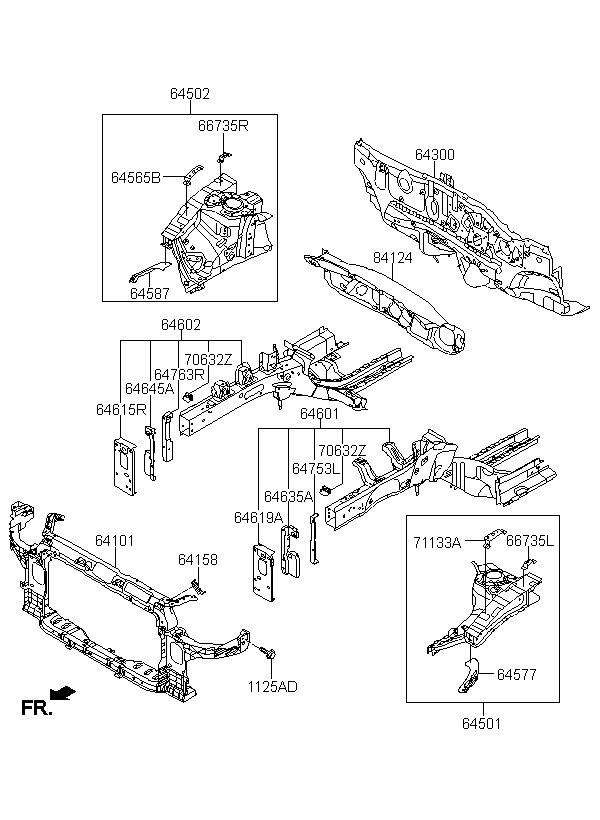 64502

66735R

64565B

64587

64300

84124

64602

70632Z

64763R

64645A

64615R

64601

70632Z

64753L

64635A

64619A

64101

64158

1125AD

71133A

66735L

64577

64501

FR.