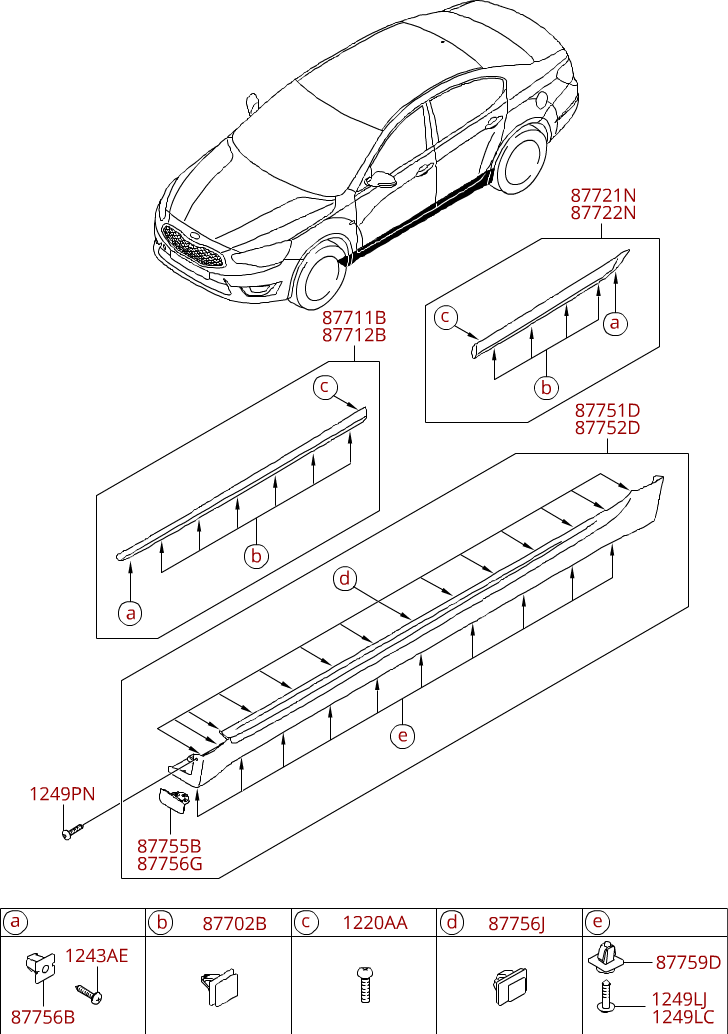 87721N
87722N

c
a
b

87711B
87712B

c
b
a

87751D
87752D

d
e

1249PN

87755B
87756G

| a | b 87702B | c 1220AA | d 87756J | e |
|---|---|---|---|---|
| 1243AE 87756B | | | | 87759D 1249LJ 1249LC |