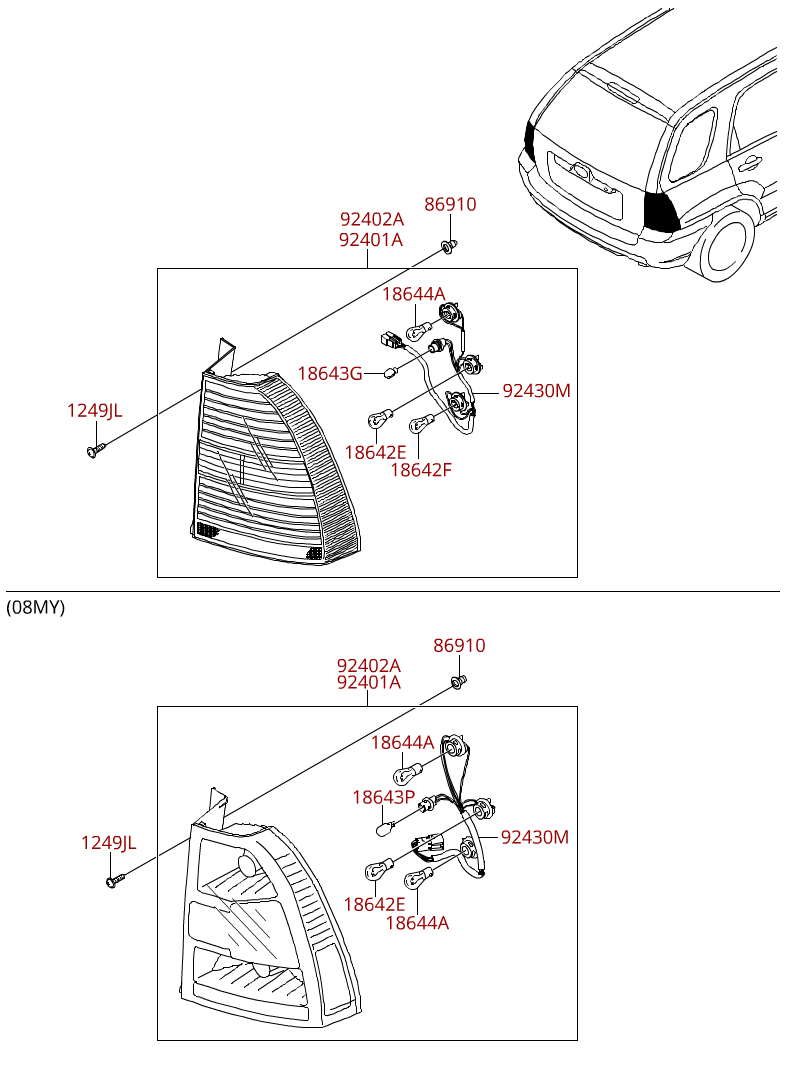 92402A
92401A
86910
18644A
18643G
92430M
1249JL
18642E
18642F

(08MY)

92402A
92401A
86910
18644A
18643P
92430M
1249JL
18642E
18644A