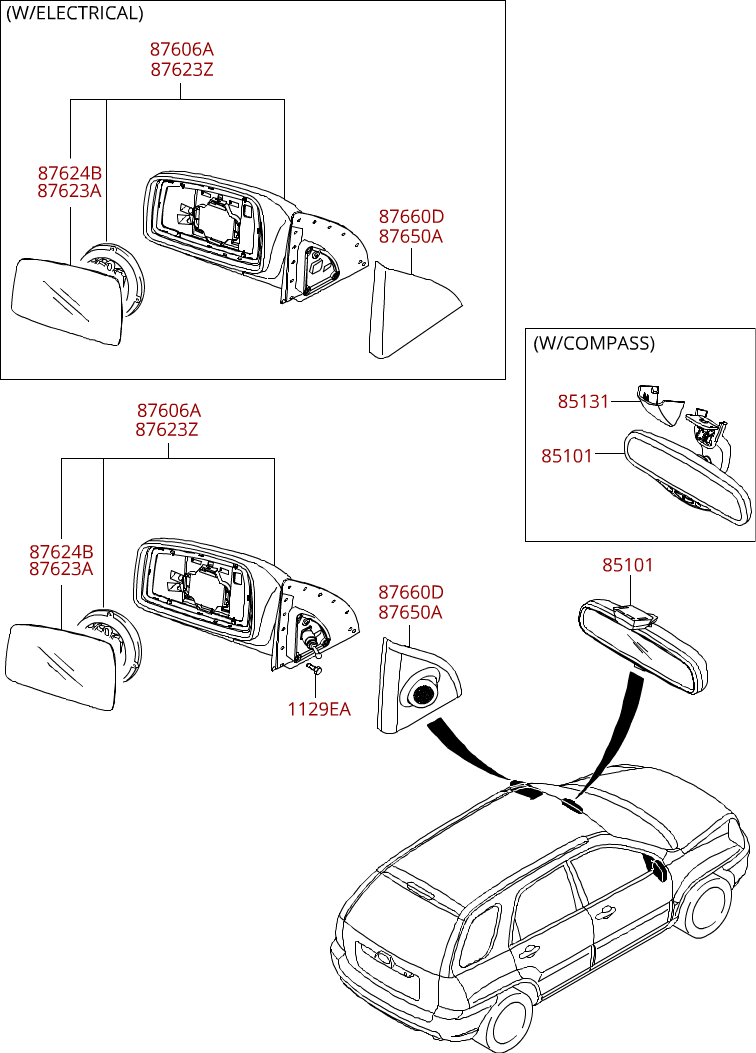 (W/ELECTRICAL)

87606A
87623Z

87624B
87623A

87660D
87650A

(W/COMPASS)

85131

85101

87606A
87623Z

87624B
87623A

87660D
87650A

85101

1129EA