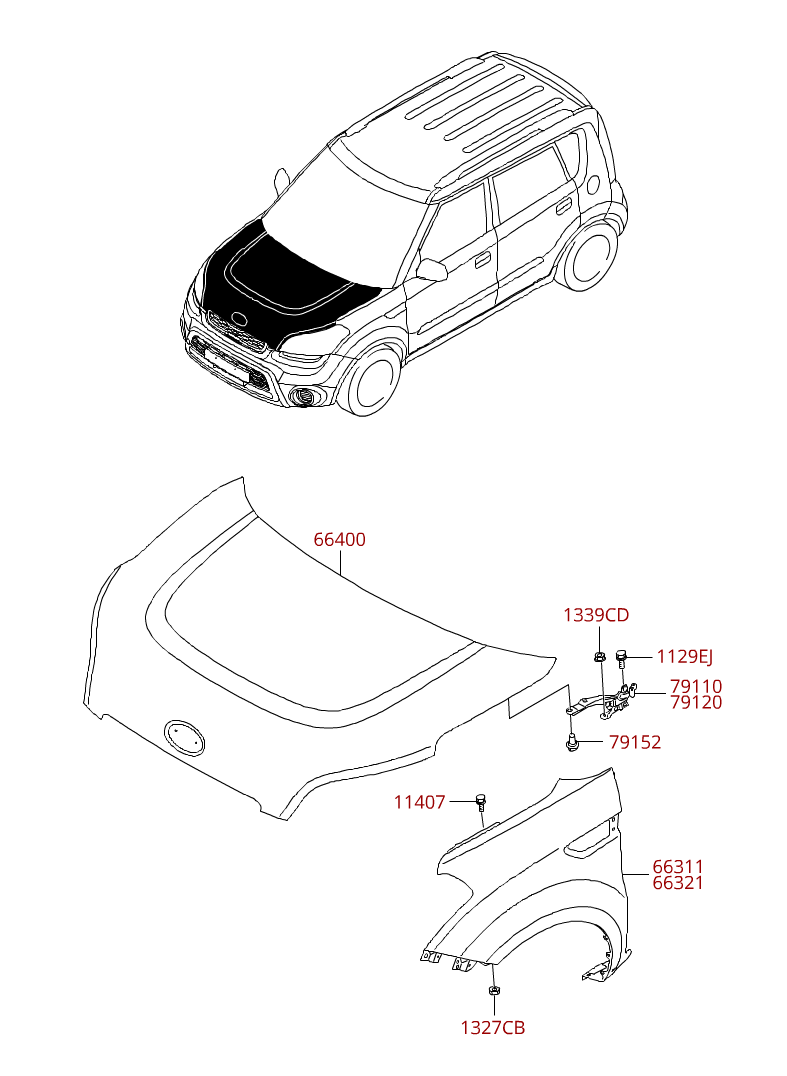 66400
1339CD
1129EJ
79110
79120
79152
11407
66311
66321
1327CB