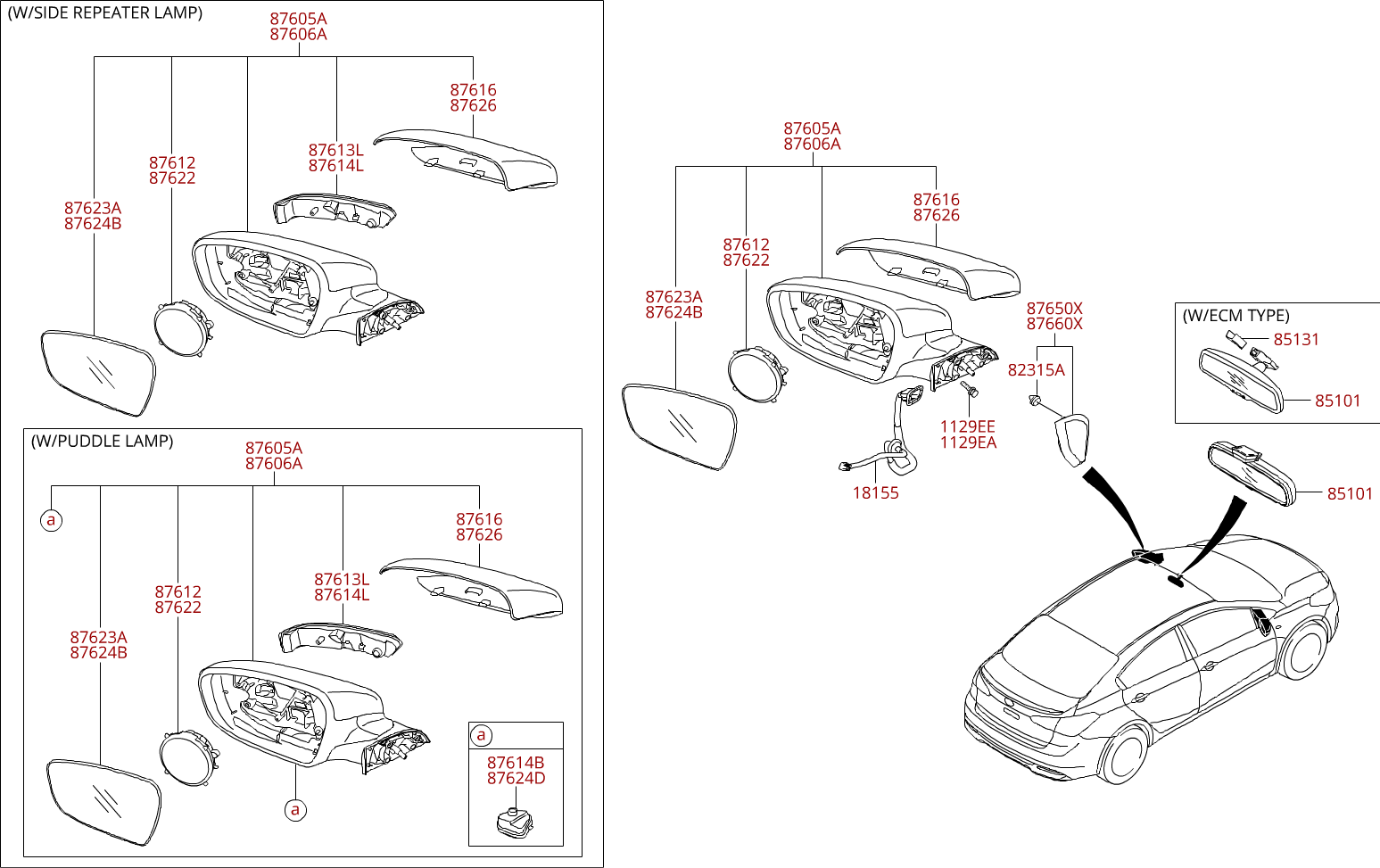 (W/SIDE REPEATER LAMP)

87605A
87606A

87616
87626

87613L
87614L

87612
87622

87623A
87624B

(W/PUDDLE LAMP)

87605A
87606A

a

87616
87626

87613L
87614L

87612
87622

87623A
87624B

a

a

87614B
87624D

87605A
87606A

87616
87626

87612
87622

87623A
87624B

87650X
87660X

82315A

1129EE
1129EA

18155

(W/ECM TYPE)

85131

85101

85101