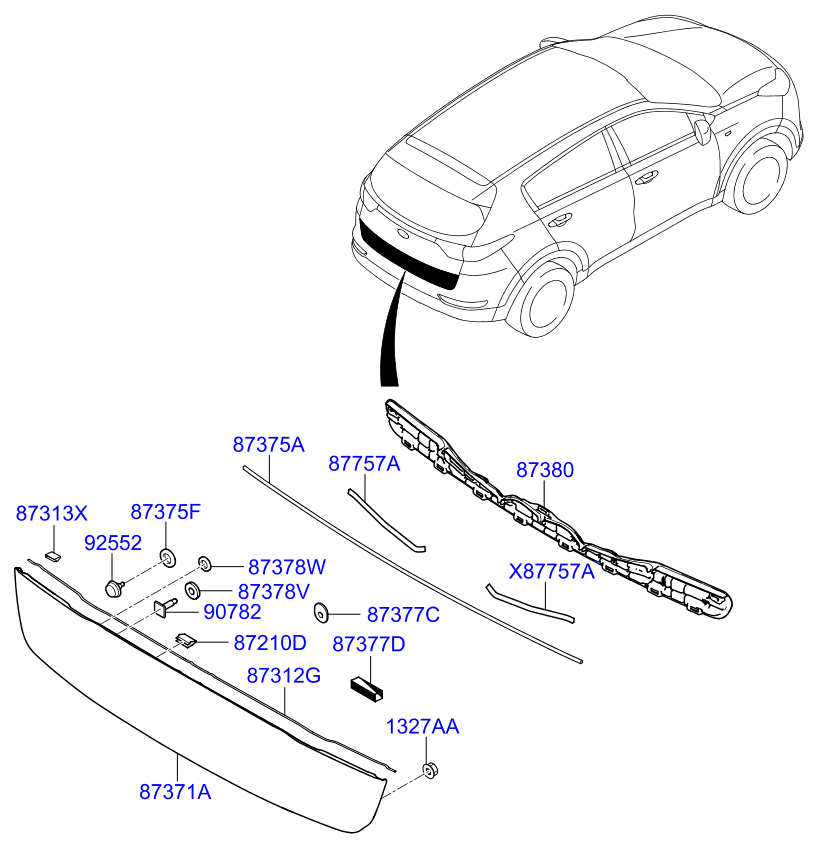 87375A
87757A
87380
87313X
87375F
92552
87378W
87378V
90782
87377C
X87757A
87210D
87377D
87312G
1327AA
87371A