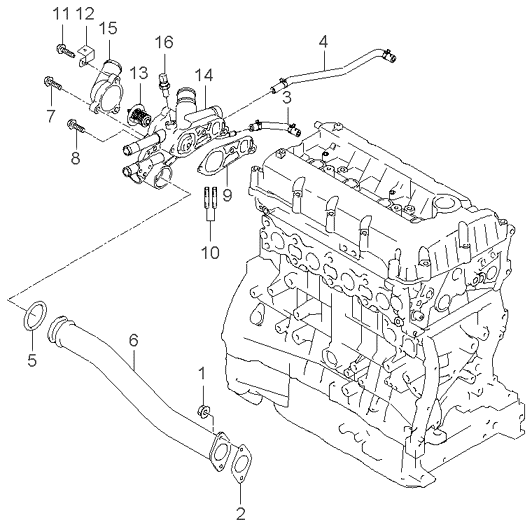 11 12 15
16
4
13
14
3
7
8
9
10
5
6
1
2