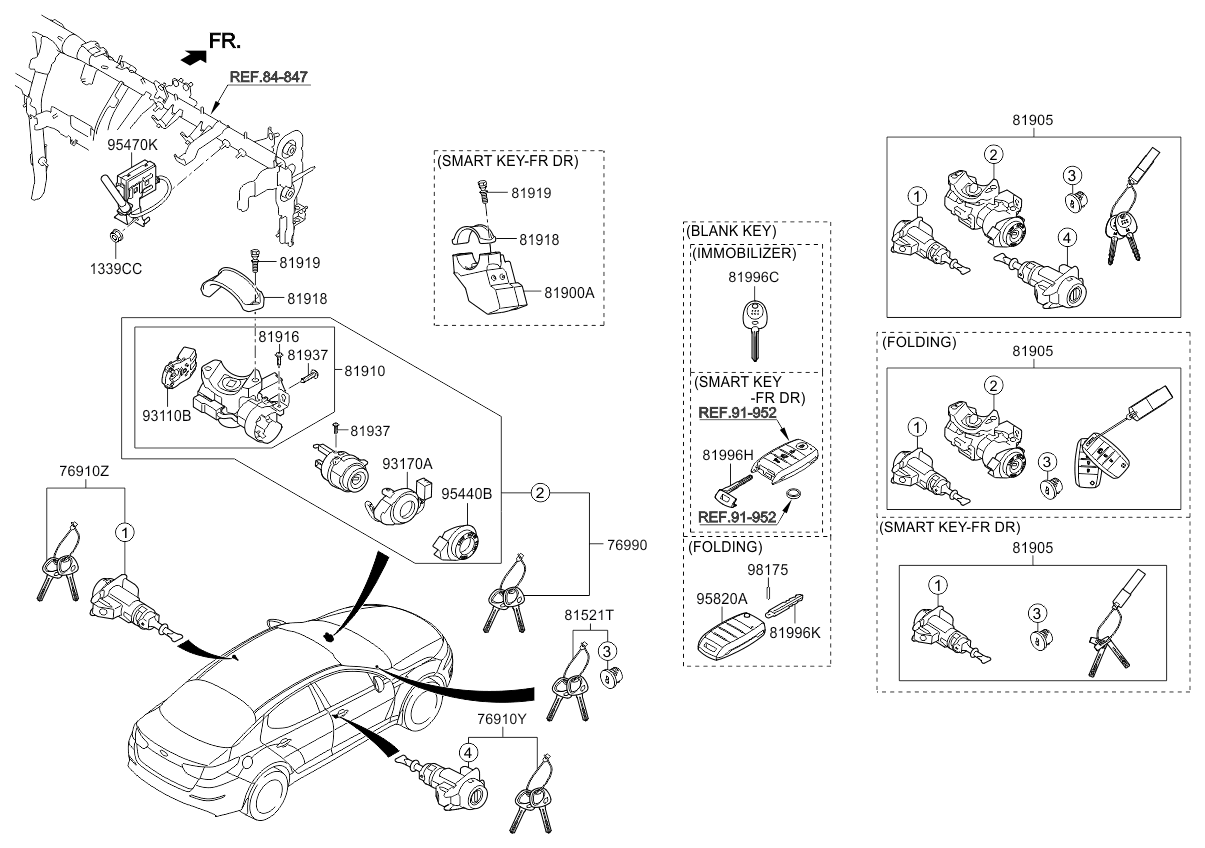 FR.
REF.84-847
95470K
1339CC
81919
81918
81916
81937
81910
93110B
81937
93170A
95440B
76910Z
1
2
76990
81521T
3
76910Y
4
(SMART KEY-FR DR)
81919
81918
81900A
(BLANK KEY)
(IMMOBILIZER)
81996C
(SMART KEY -FR DR)
REF.91-952
81996H
REF.91-952
(FOLDING)
98175
95820A
81996K
81905
1
2
3
4
(FOLDING)
81905
1
2
3
(SMART KEY-FR DR)
81905
1
3