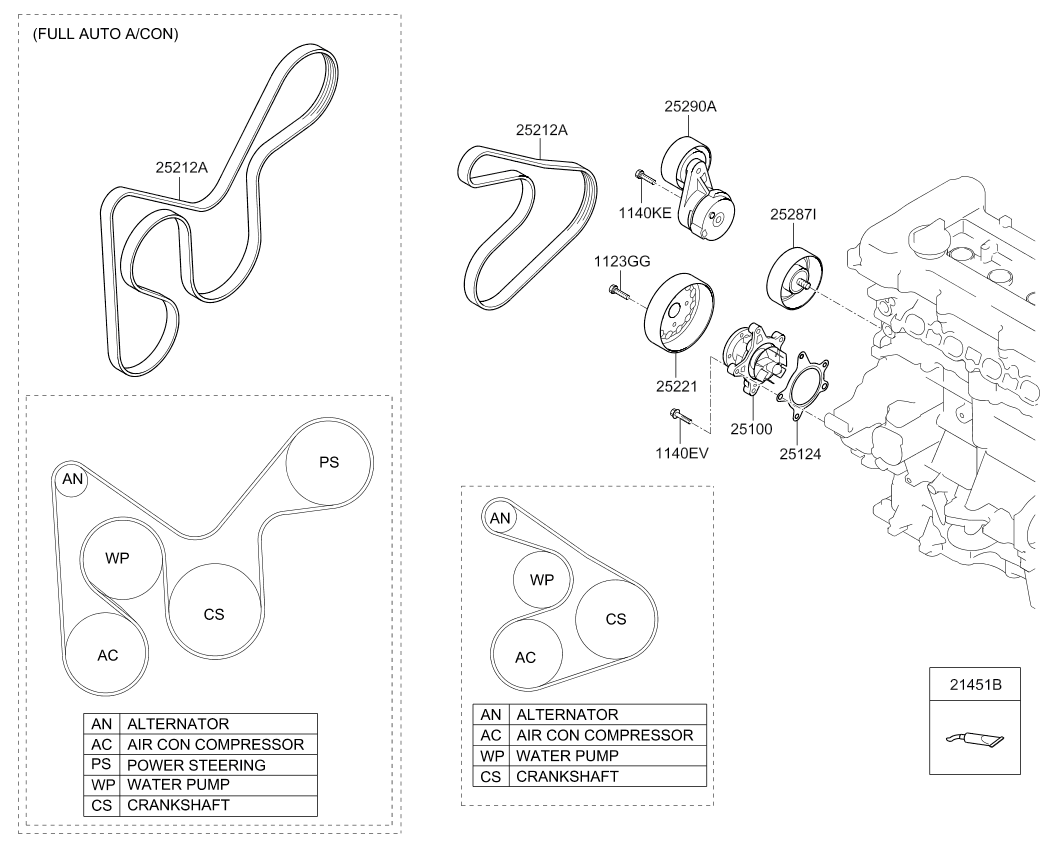 (FULL AUTO A/CON)

25212A

AN

PS

WP

CS

AC

| AN | ALTERNATOR |
|---|---|
| AC | AIR CON COMPRESSOR |
| PS | POWER STEERING |
| WP | WATER PUMP |
| CS | CRANKSHAFT |

25212A

25290A

1140KE

25287I

1123GG

25221

25100

25124

1140EV

AN

WP

CS

AC

| AN | ALTERNATOR |
|---|---|
| AC | AIR CON COMPRESSOR |
| WP | WATER PUMP |
| CS | CRANKSHAFT |

21451B