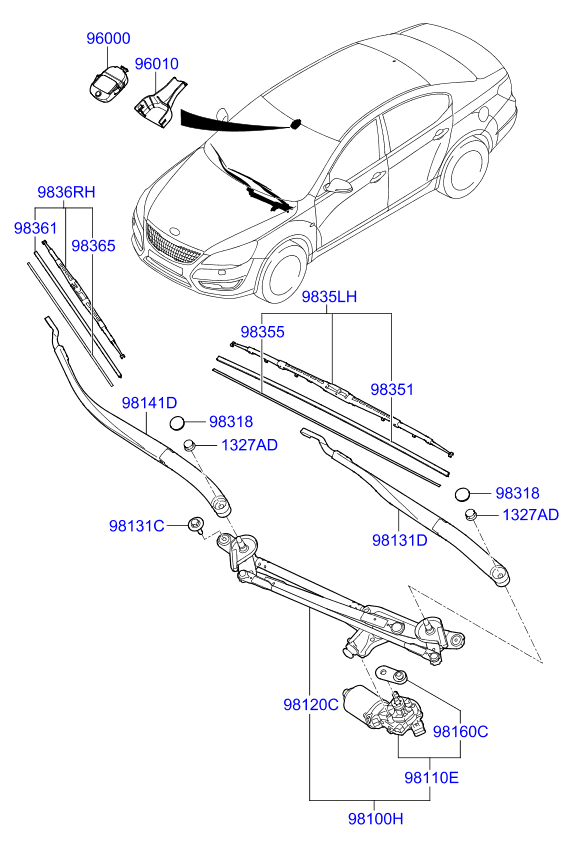 96000
96010
9836RH
98361
98365
9835LH
98355
98351
98141D
98318
1327AD
98318
1327AD
98131C
98131D
98120C
98160C
98110E
98100H