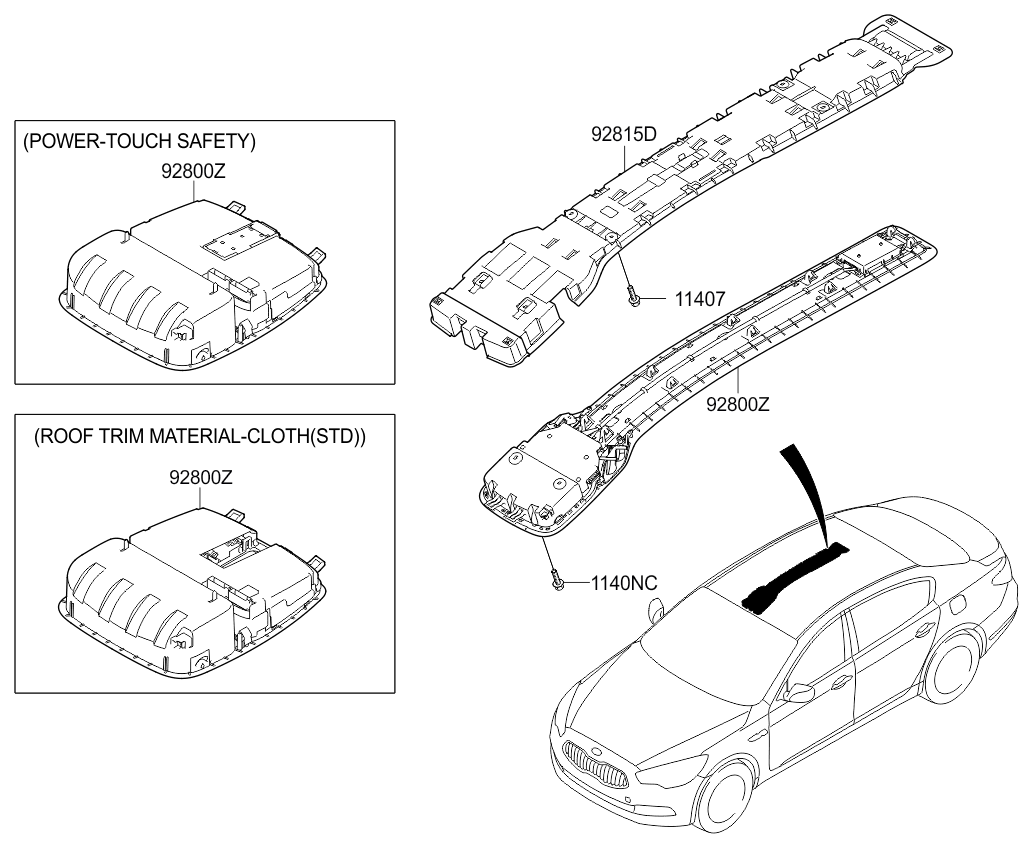 (POWER-TOUCH SAFETY)
92800Z

(ROOF TRIM MATERIAL-CLOTH(STD))
92800Z

92815D
11407
92800Z
1140NC