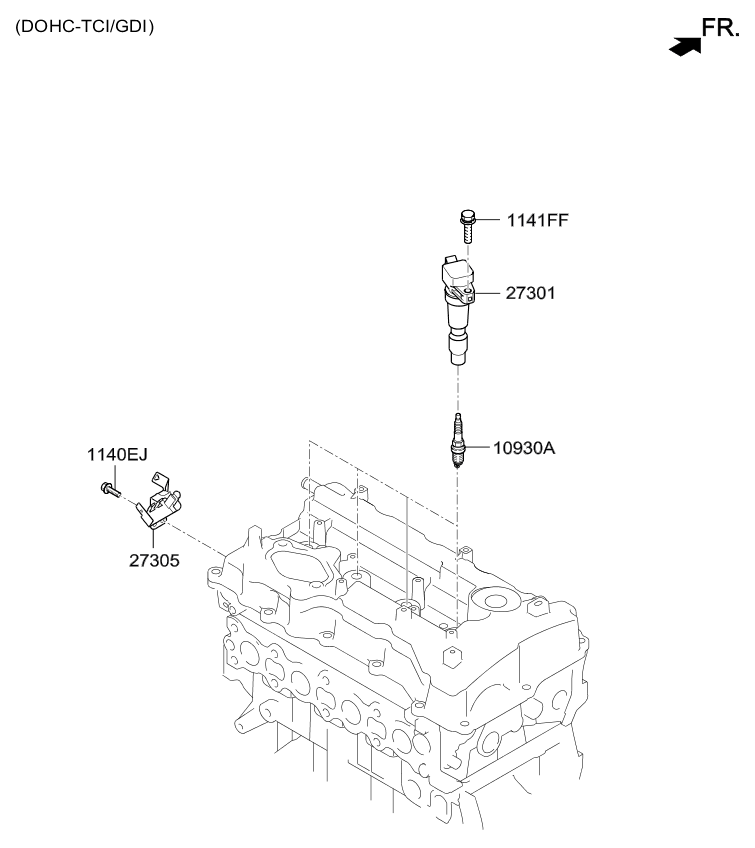 (DOHC-TCI/GDI)

FR.

1141FF

27301

10930A

1140EJ

27305