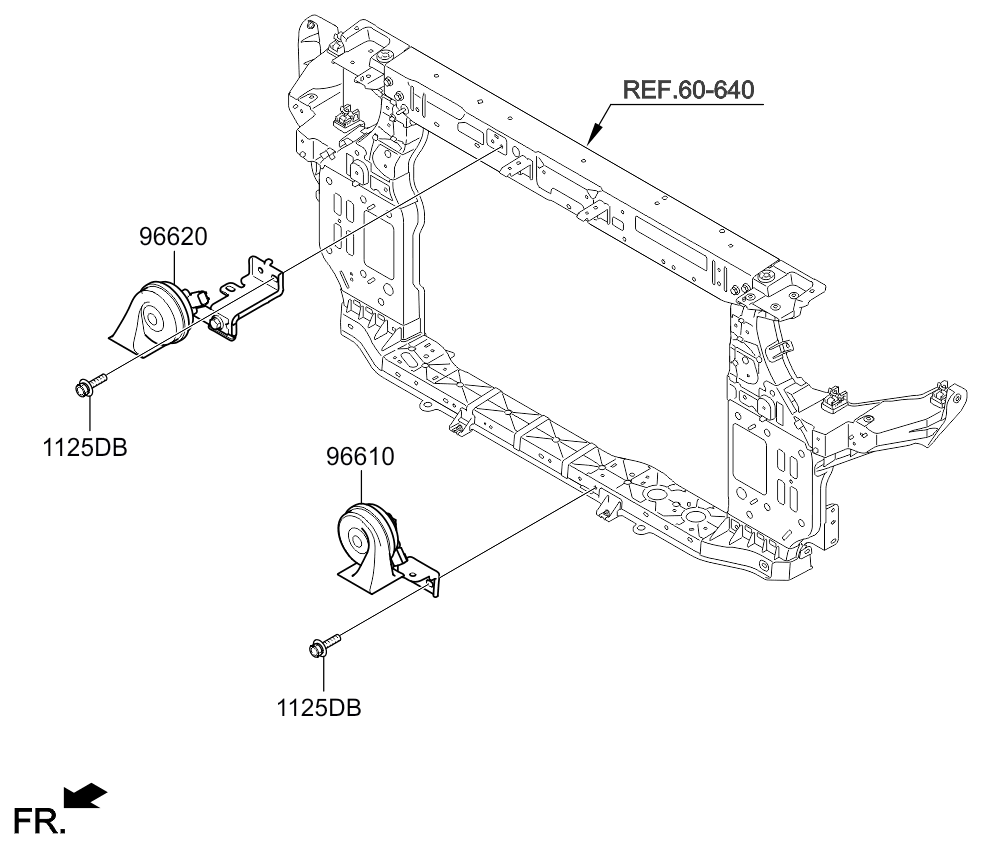 REF.60-640

96620

1125DB

96610

1125DB

FR.