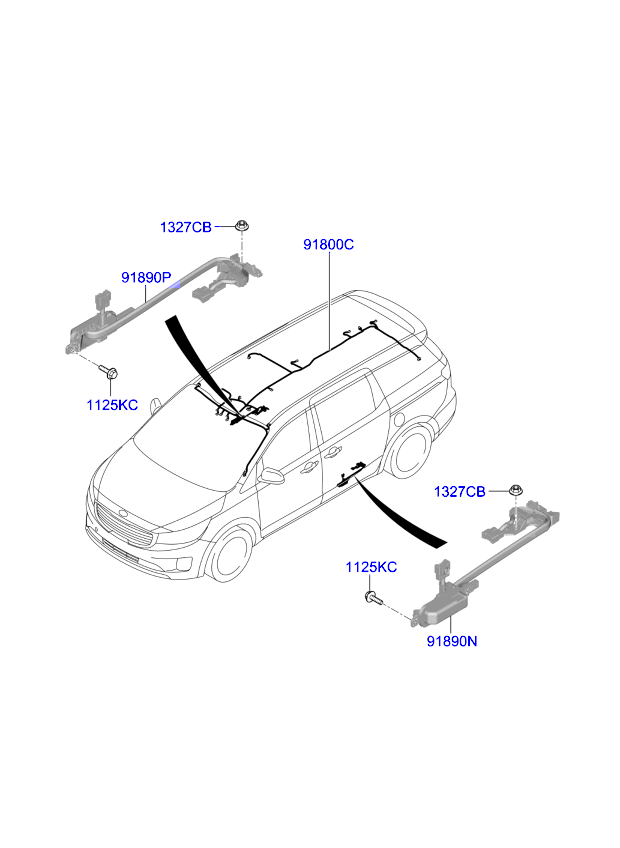 1327CB
91800C
91890P
1125KC
1327CB
1125KC
91890N