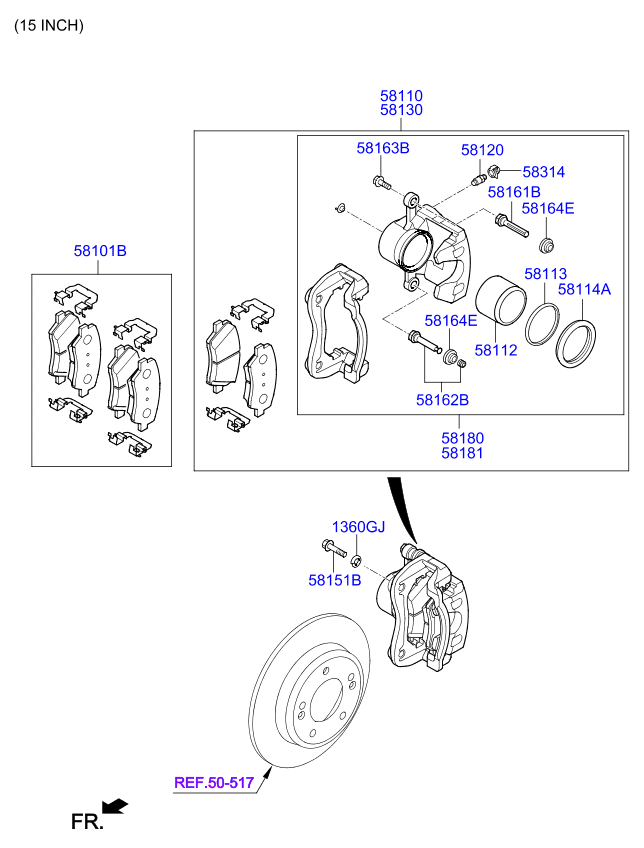 (15 INCH)

58110
58130

58163B

58120

58314

58161B

58164E

58101B

58113

58114A

58164E

58112

58162B

58180
58181

1360GJ

58151B

REF.50-517

FR.