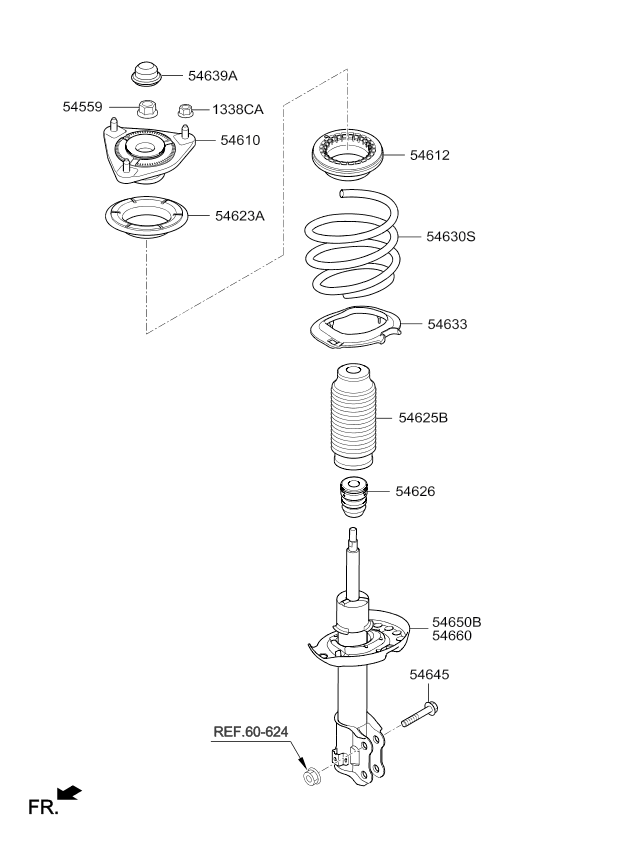 54639A

54559

1338CA

54610

54623A

54612

54630S

54633

54625B

54626

54650B
54660

54645

REF.60-624

FR.