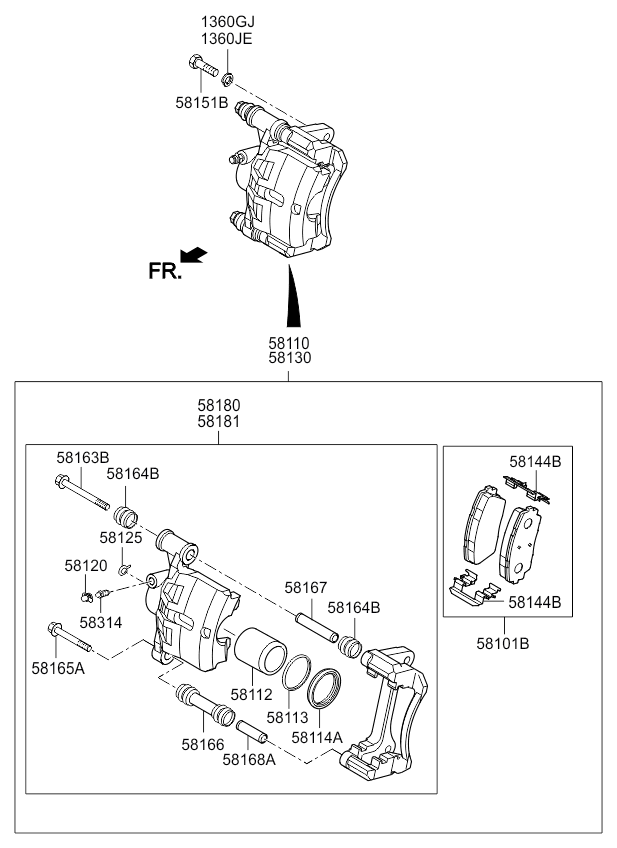 1360GJ
1360JE
58151B
FR.
58110
58130
58180
58181
58163B
58164B
58125
58120
58314
58165A
58167
58164B
58112
58113
58114A
58166
58168A
58144B
58144B
58101B