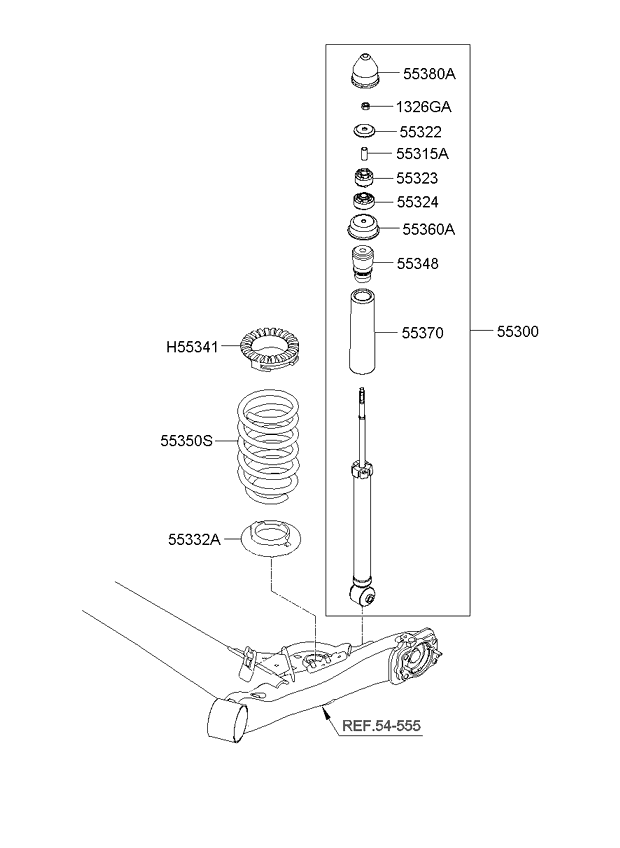 55380A
1326GA
55322
55315A
55323
55324
55360A
55348
55370
55300
H55341
55350S
55332A
REF.54-555