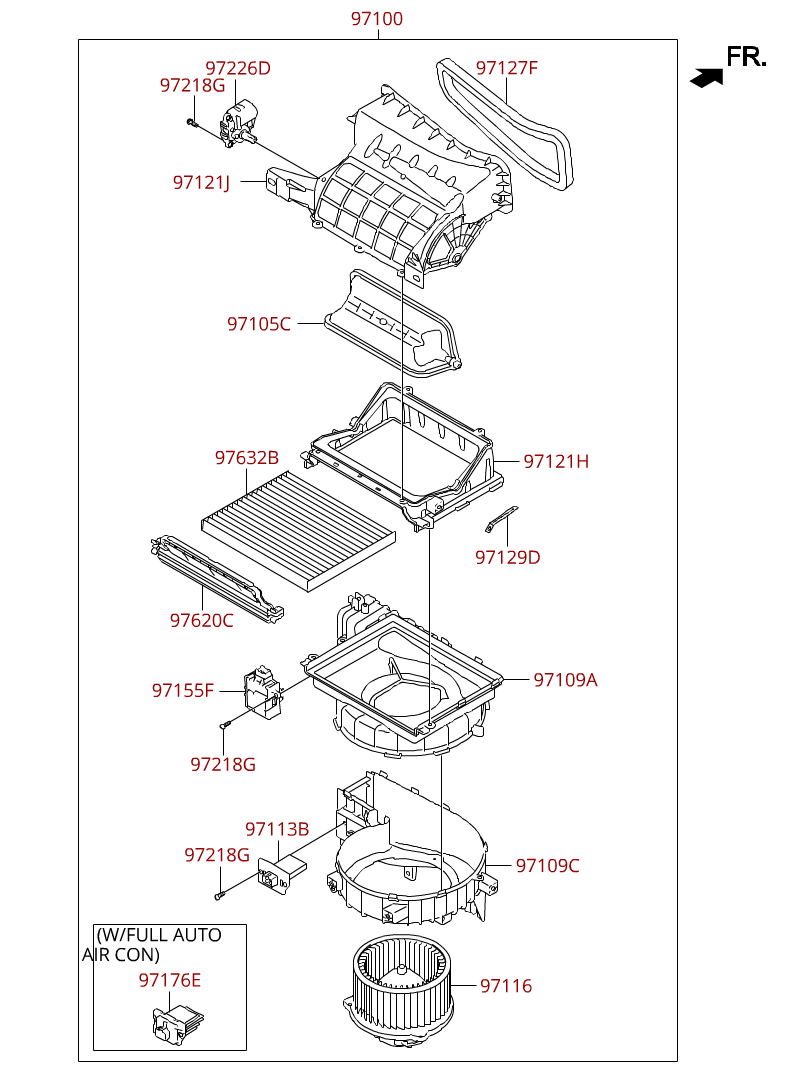 97100

FR.

97226D
97218G
97127F
97121J
97105C
97632B
97121H
97129D
97620C
97155F
97109A
97218G
97113B
97218G
97109C
(W/FULL AUTO AIR CON)
97176E
97116