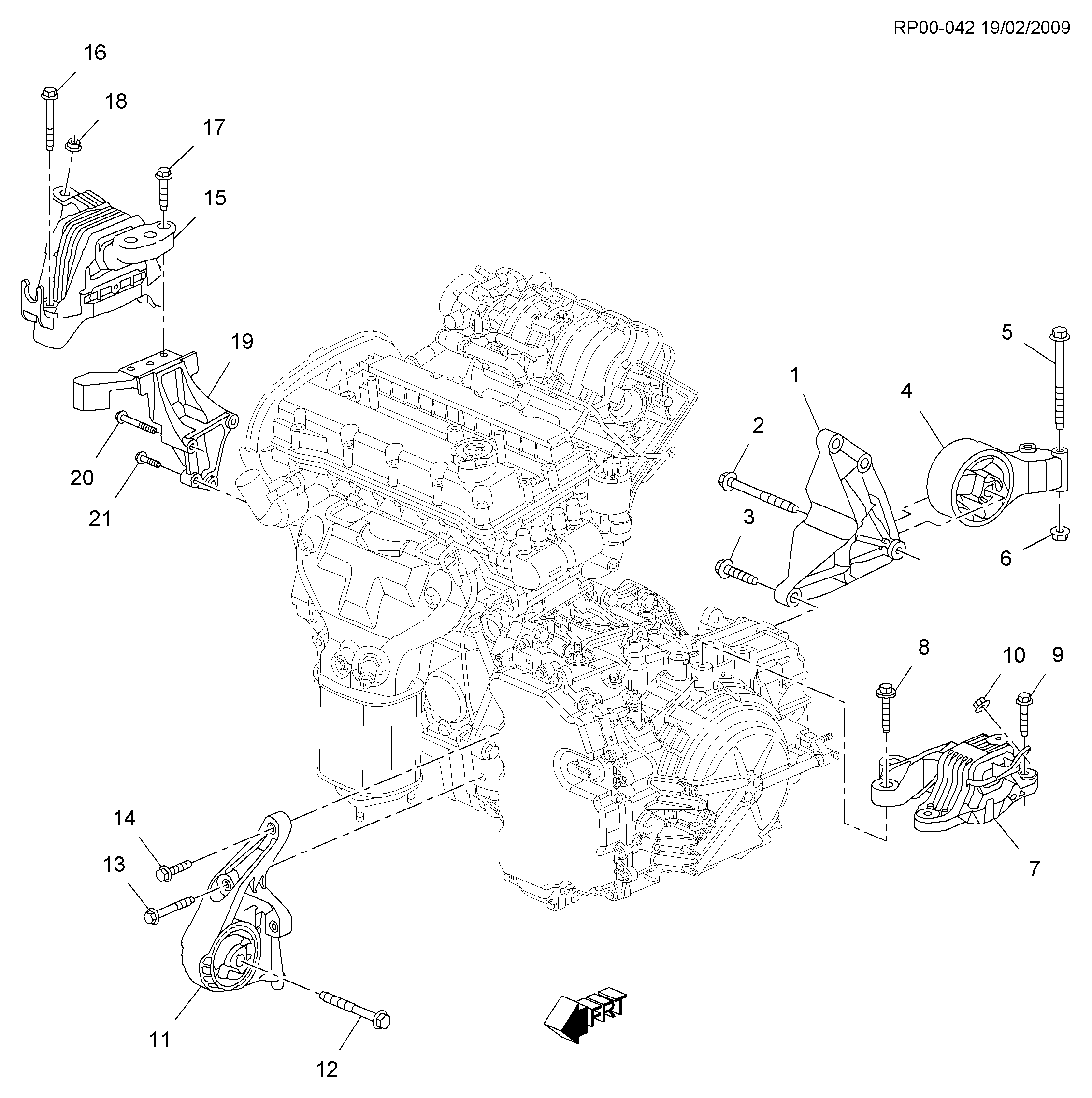 RP00-042 19/02/2009

16
18
17
15
19
20
21
5
1
4
2
3
6
8
10
9
7
14
13
11
12
FRT