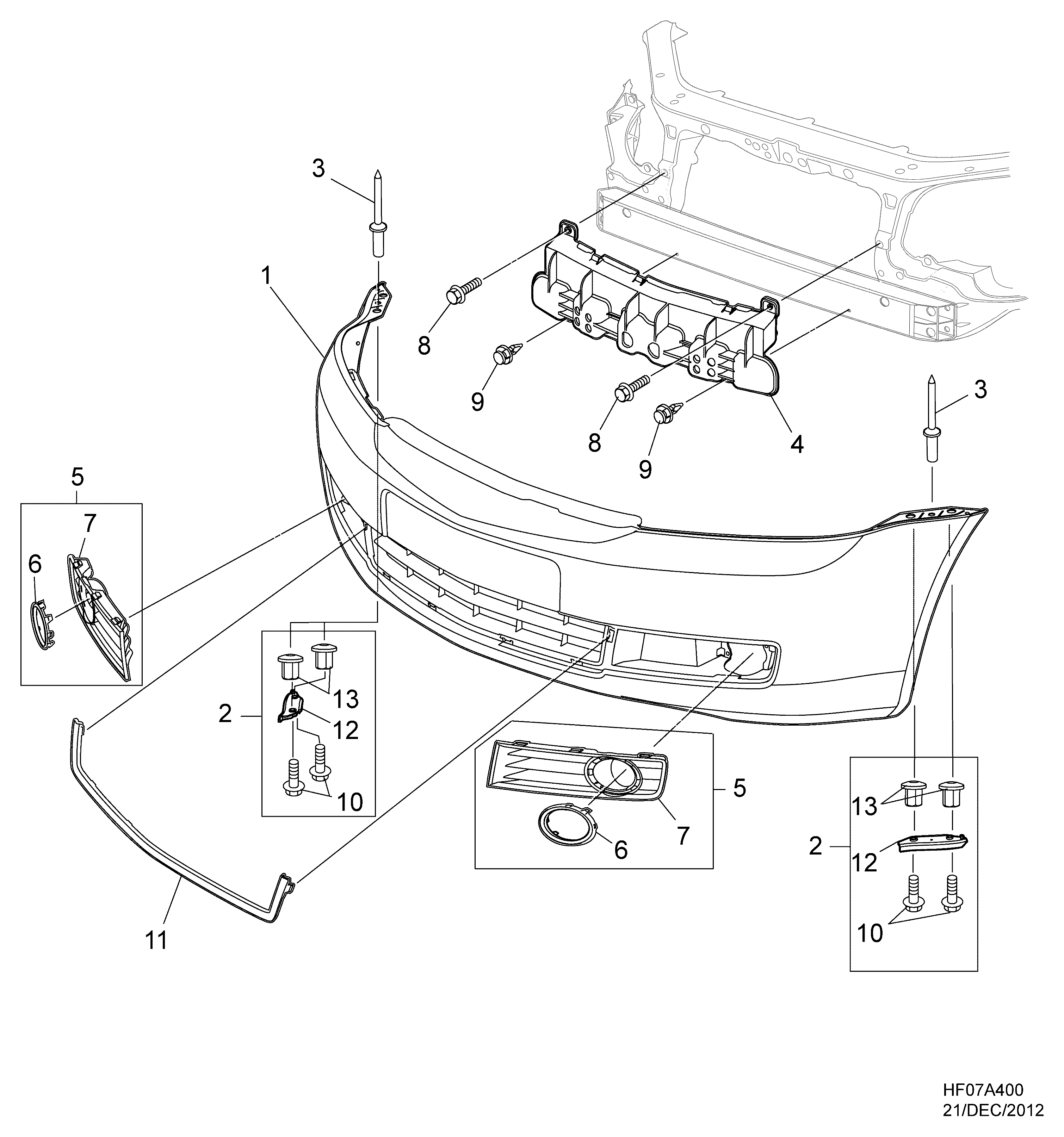 3
1
8
9
8
9
4
3
5
7
6
13
2
12
10
11
5
7
6
13
2
12
10

HF07A400
21/DEC/2012